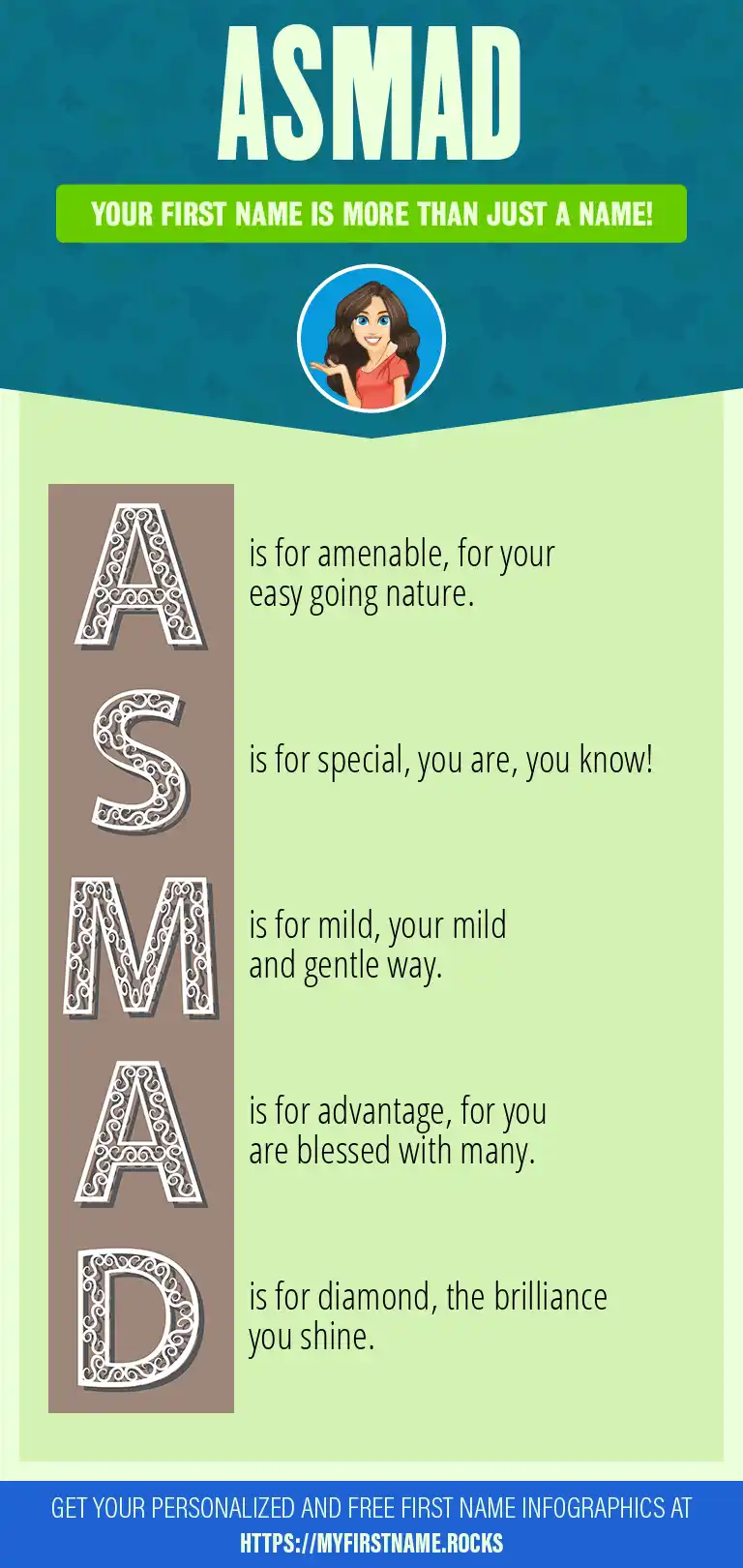 ASMAD

YOUR FIRST NAME IS MORE THAN JUST A NAME!

A is for amenable, for your easy going nature.

S is for special, you are, you know!

M is for mild, your mild and gentle way.

A is for advantage, for you are blessed with many.

D is for diamond, the brilliance you shine.

GET YOUR PERSONALIZED AND FREE FIRST NAME INFOGRAPHICS AT HTTPS://MYFIRSTNAME.ROCKS