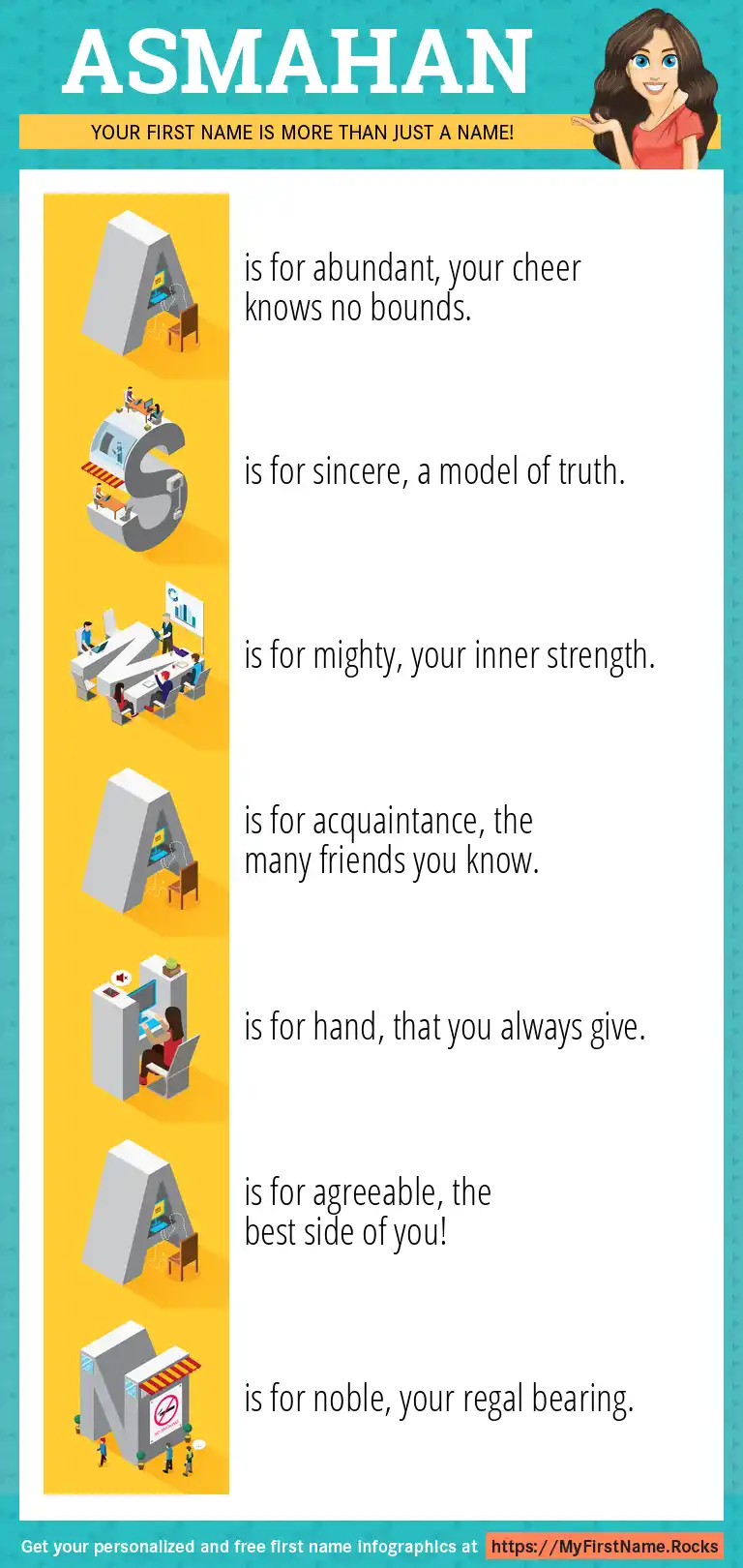 ASMAHAN

YOUR FIRST NAME IS MORE THAN JUST A NAME!

A is for abundant, your cheer knows no bounds.

S is for sincere, a model of truth.

M is for mighty, your inner strength.

A is for acquaintance, the many friends you know.

H is for hand, that you always give.

A is for agreeable, the best side of you!

N is for noble, your regal bearing.

Get your personalized and free first name infographics at https://MyFirstName.Rocks