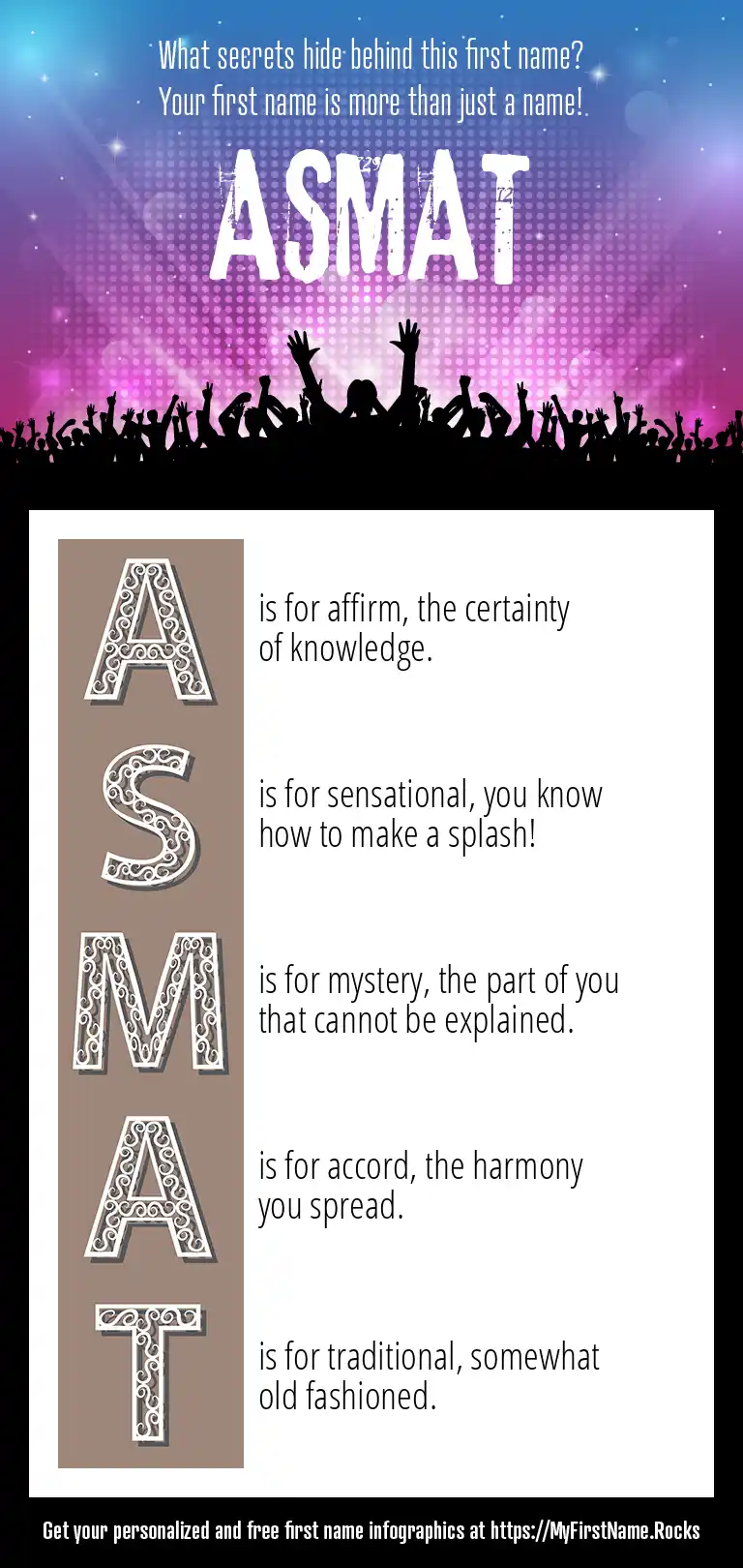 What secrets hide behind this first name?
Your first name is more than just a name!

ASMAT

A is for affirm, the certainty of knowledge.

S is for sensational, you know how to make a splash!

M is for mystery, the part of you that cannot be explained.

A is for accord, the harmony you spread.

T is for traditional, somewhat old fashioned.

Get your personalized and free first name infographics at https://MyFirstName.Rocks