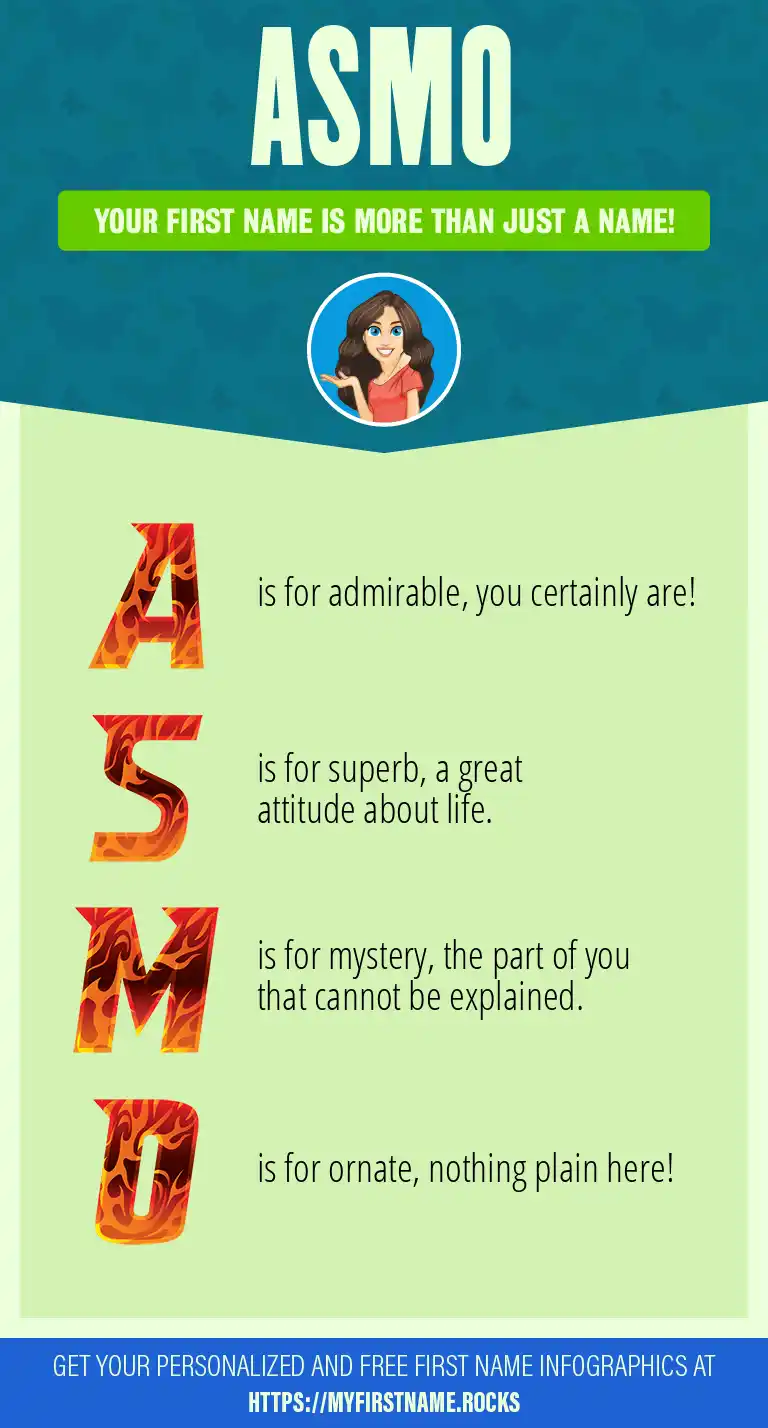 ASMO

YOUR FIRST NAME IS MORE THAN JUST A NAME!

A is for admirable, you certainly are!

S is for superb, a great attitude about life.

M is for mystery, the part of you that cannot be explained.

O is for ornate, nothing plain here!

GET YOUR PERSONALIZED AND FREE FIRST NAME INFOGRAPHICS AT HTTPS://MYFIRSTNAME.ROCKS