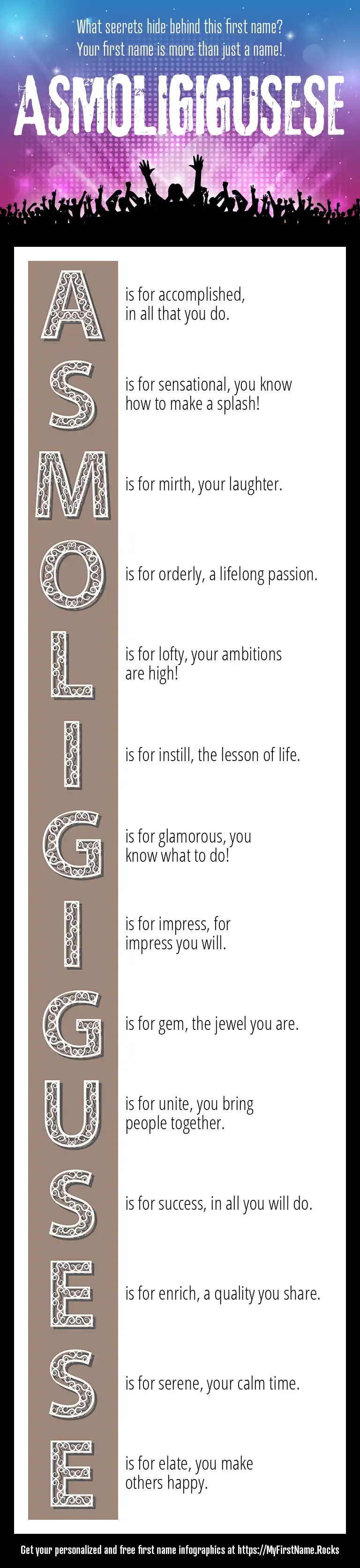 What secrets hide behind this first name?
Your first name is more than just a name!

ASMOLIGIGUSESE

A is for accomplished, in all that you do.

S is for sensational, you know how to make a splash!

M is for mirth, your laughter.

O is for orderly, a lifelong passion.

L is for lofty, your ambitions are high!

I is for instill, the lesson of life.

G is for glamorous, you know what to do!

I is for impress, for impress you will.

G is for gem, the jewel you are.

U is for unite, you bring people together.

S is for success, in all you will do.

E is for enrich, a quality you share.

S is for serene, your calm time.

E is for elate, you make others happy.

Get your personalized and free first name infographics at https://MyFirstName.Rocks