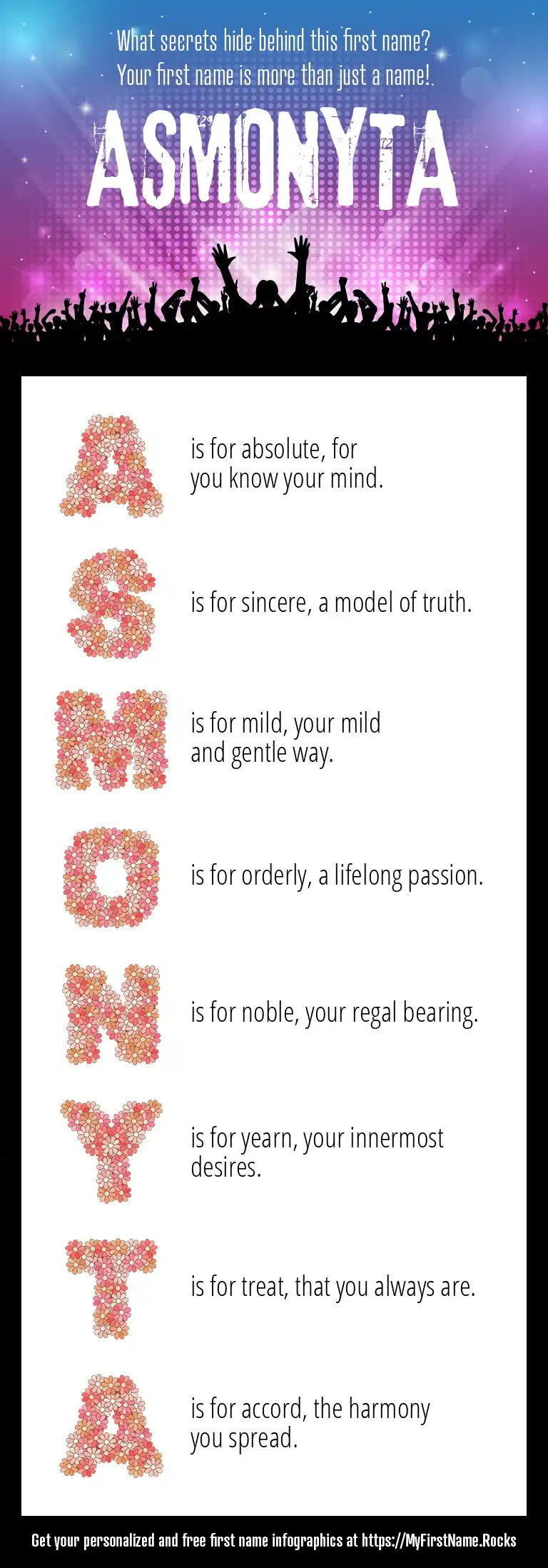 What secrets hide behind this first name?
Your first name is more than just a name!

ASMONYTA

A is for absolute, for you know your mind.

S is for sincere, a model of truth.

M is for mild, your mild and gentle way.

O is for orderly, a lifelong passion.

N is for noble, your regal bearing.

Y is for yearn, your innermost desires.

T is for treat, that you always are.

A is for accord, the harmony you spread.

Get your personalized and free first name infographics at https://MyFirstName.Rocks