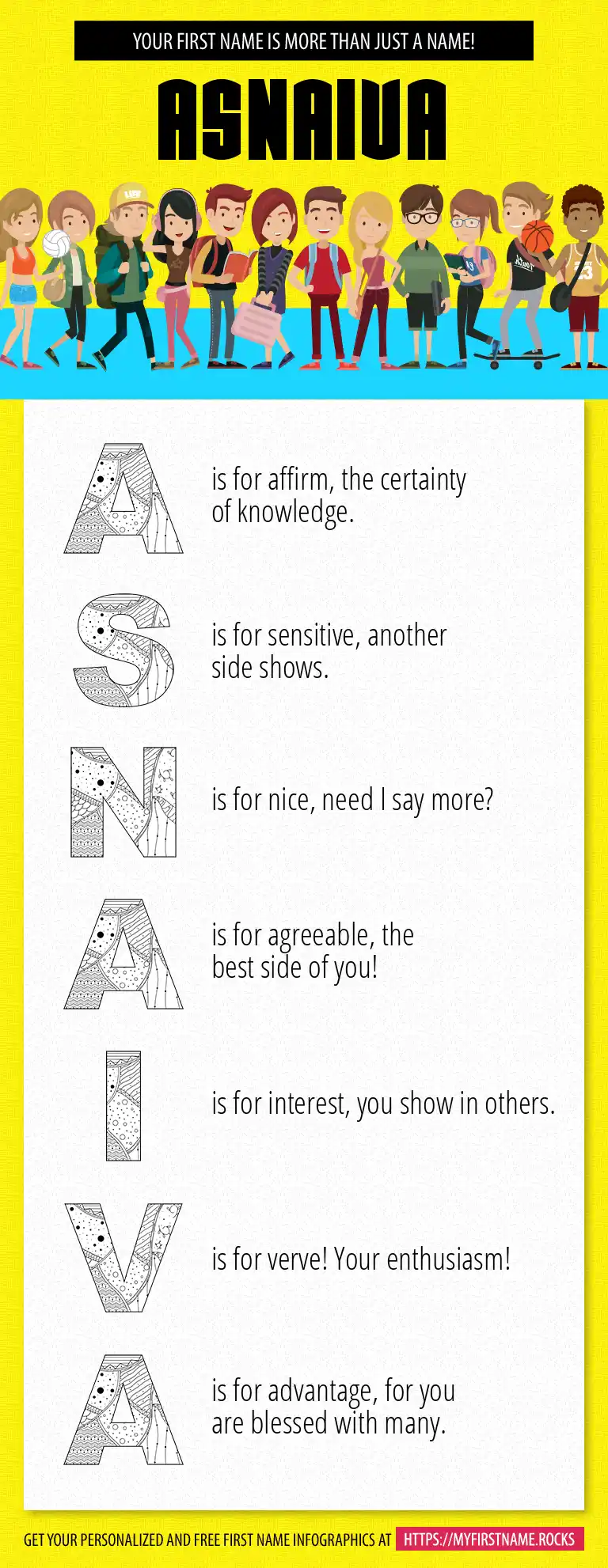 YOUR FIRST NAME IS MORE THAN JUST A NAME!

ASNAIVA

A is for affirm, the certainty of knowledge.

S is for sensitive, another side shows.

N is for nice, need I say more?

A is for agreeable, the best side of you!

I is for interest, you show in others.

V is for verve! Your enthusiasm!

A is for advantage, for you are blessed with many.

GET YOUR PERSONALIZED AND FREE FIRST NAME INFOGRAPHICS AT HTTPS://MYFIRSTNAME.ROCKS