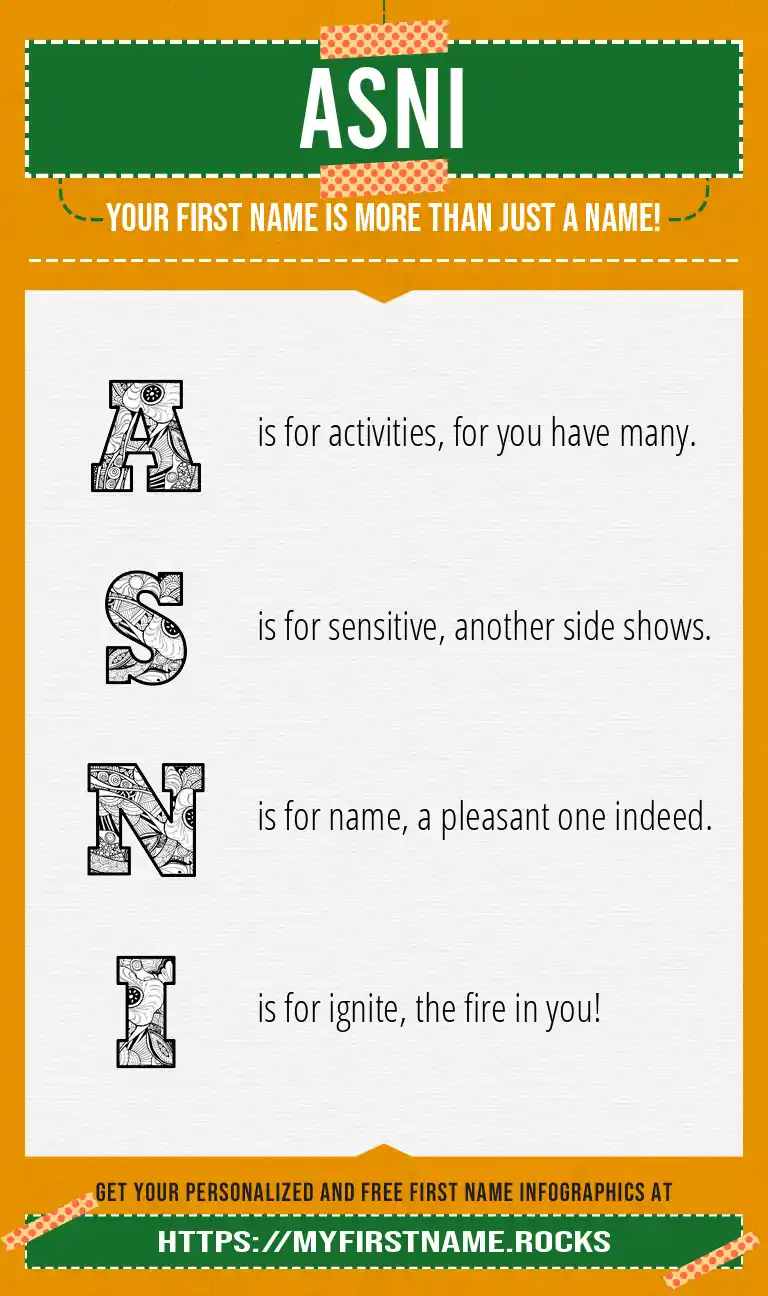 ASNI

YOUR FIRST NAME IS MORE THAN JUST A NAME!

A is for activities, for you have many.

S is for sensitive, another side shows.

N is for name, a pleasant one indeed.

I is for ignite, the fire in you!

GET YOUR PERSONALIZED AND FREE FIRST NAME INFOGRAPHICS AT

HTTPS://MYFIRSTNAME.ROCKS