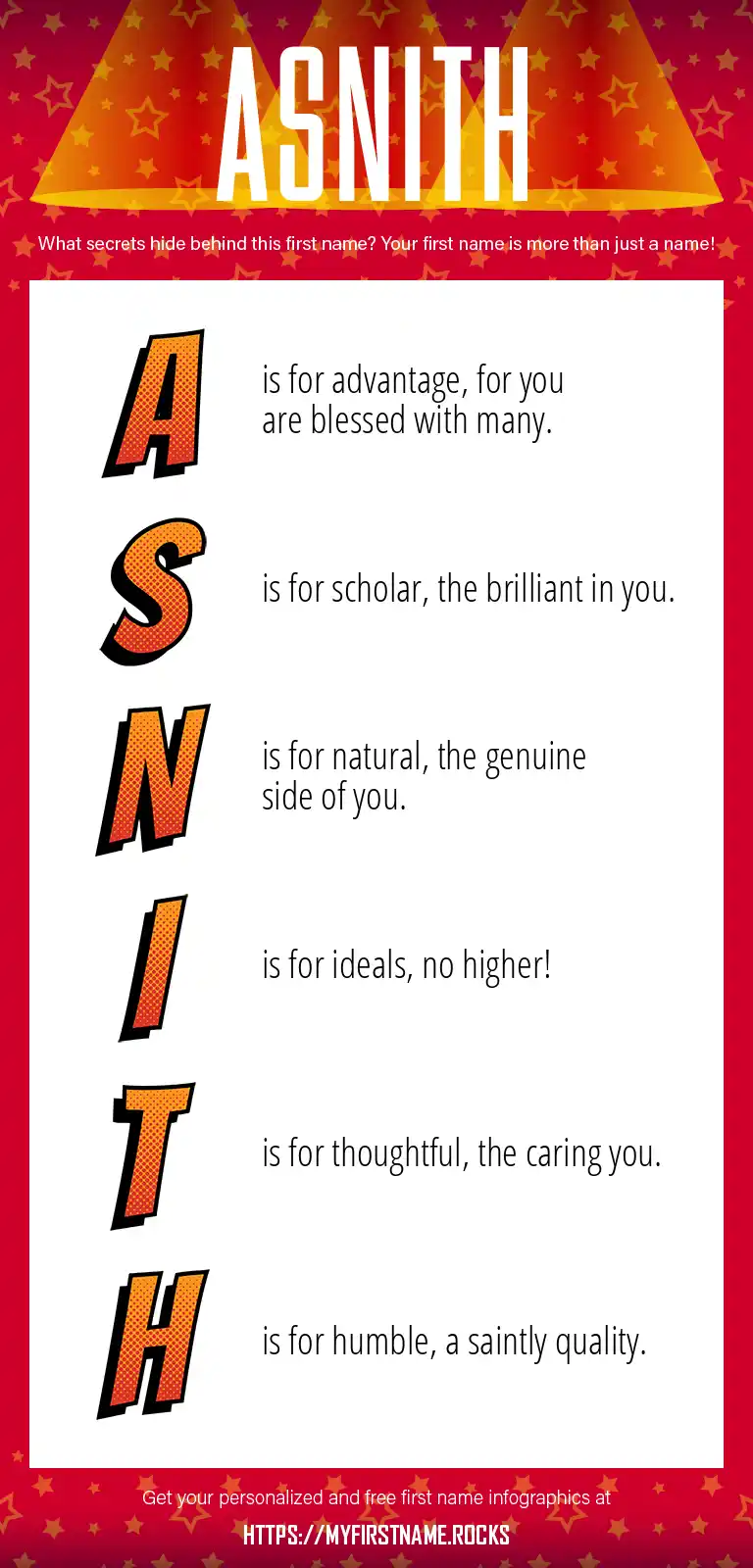 ASNITH

What secrets hide behind this first name? Your first name is more than just a name!

A is for advantage, for you are blessed with many.

S is for scholar, the brilliant in you.

N is for natural, the genuine side of you.

I is for ideals, no higher!

T is for thoughtful, the caring you.

H is for humble, a saintly quality.

Get your personalized and free first name infographics at

HTTPS://MYFIRSTNAME.ROCKS