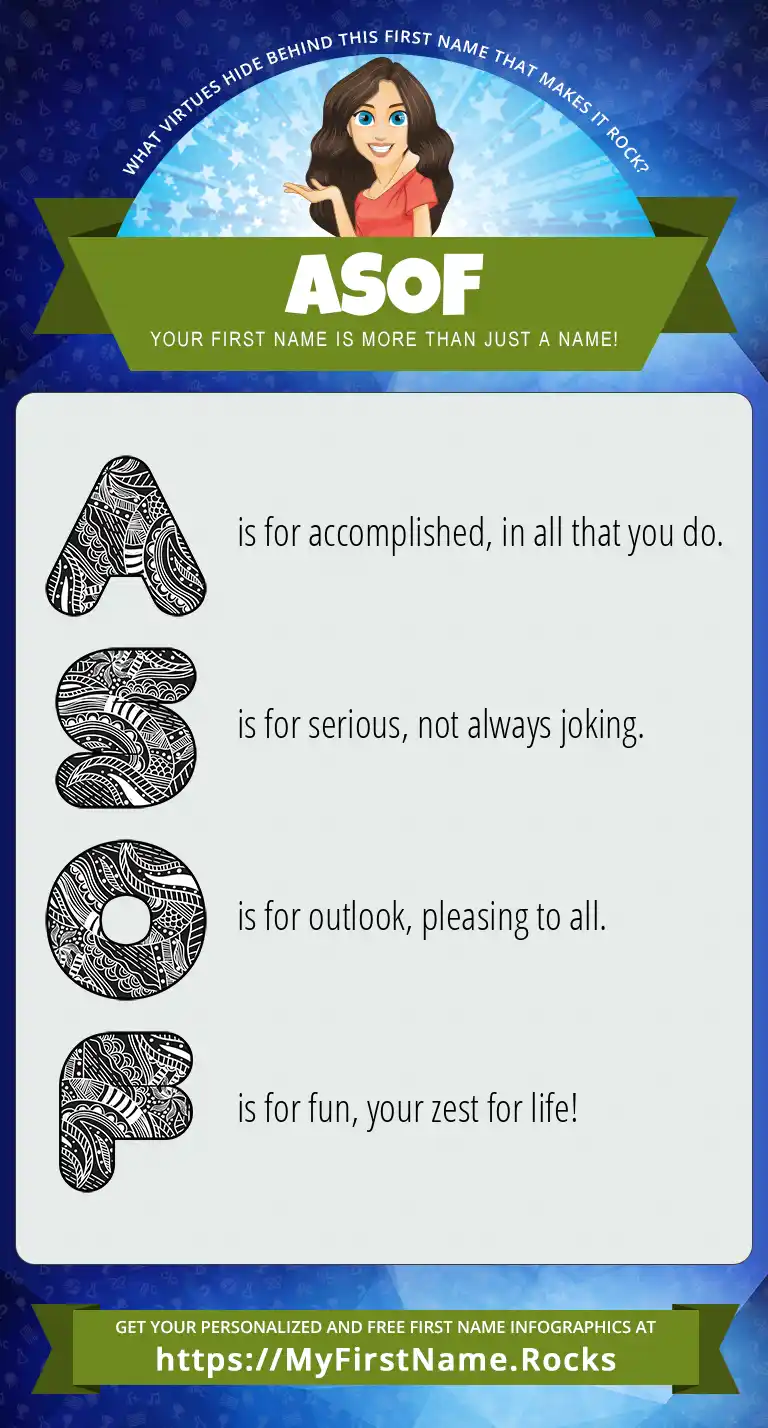 WHAT VIRTUES HIDE BEHIND THIS FIRST NAME THAT MAKES IT ROCK?

ASOF

YOUR FIRST NAME IS MORE THAN JUST A NAME!

A is for accomplished, in all that you do.

S is for serious, not always joking.

O is for outlook, pleasing to all.

F is for fun, your zest for life!

GET YOUR PERSONALIZED AND FREE FIRST NAME INFOGRAPHICS AT

https://MyFirstName.Rocks