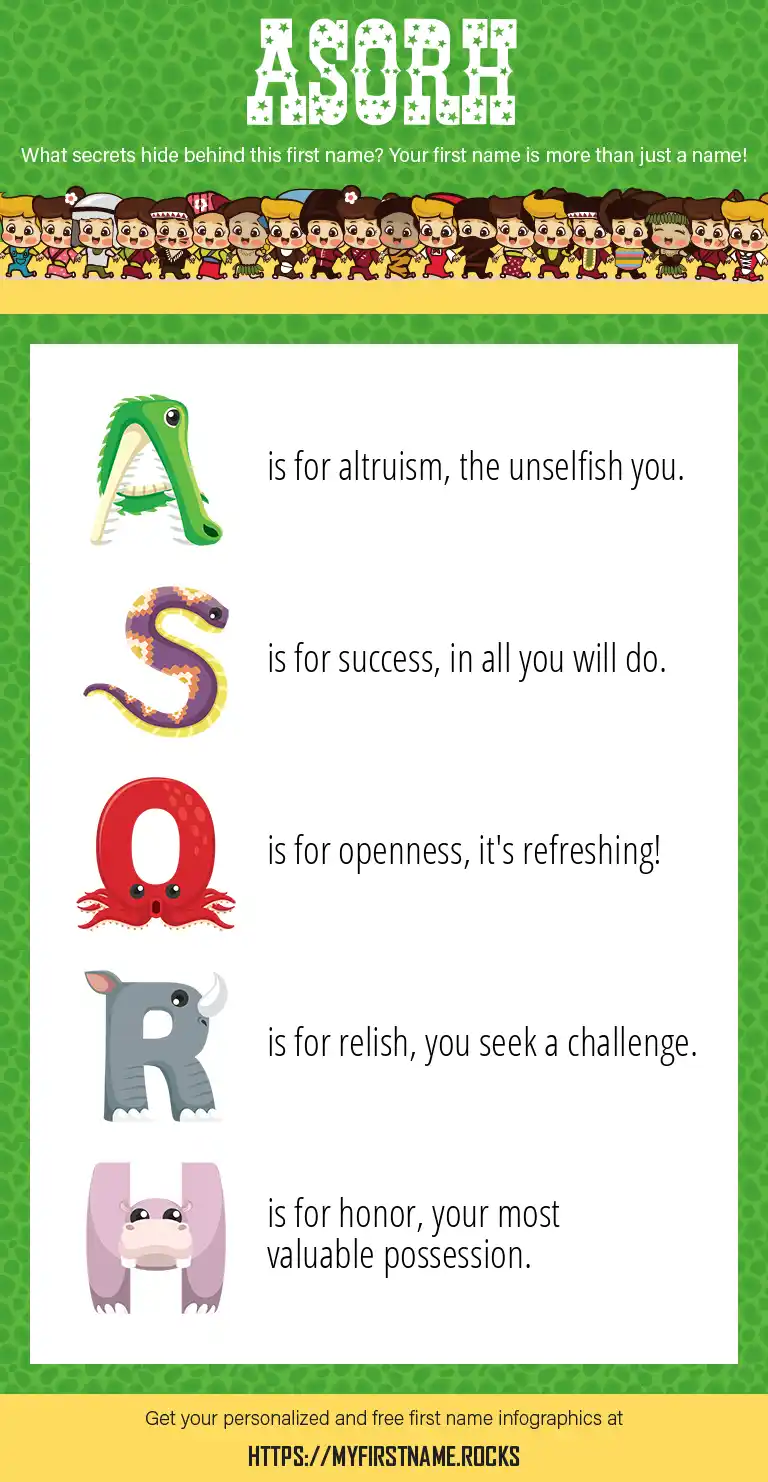 ASORH

What secrets hide behind this first name? Your first name is more than just a name!

A is for altruism, the unselfish you.

S is for success, in all you will do.

O is for openness, it's refreshing!

R is for relish, you seek a challenge.

H is for honor, your most valuable possession.

Get your personalized and free first name infographics at

HTTPS://MYFIRSTNAME.ROCKS