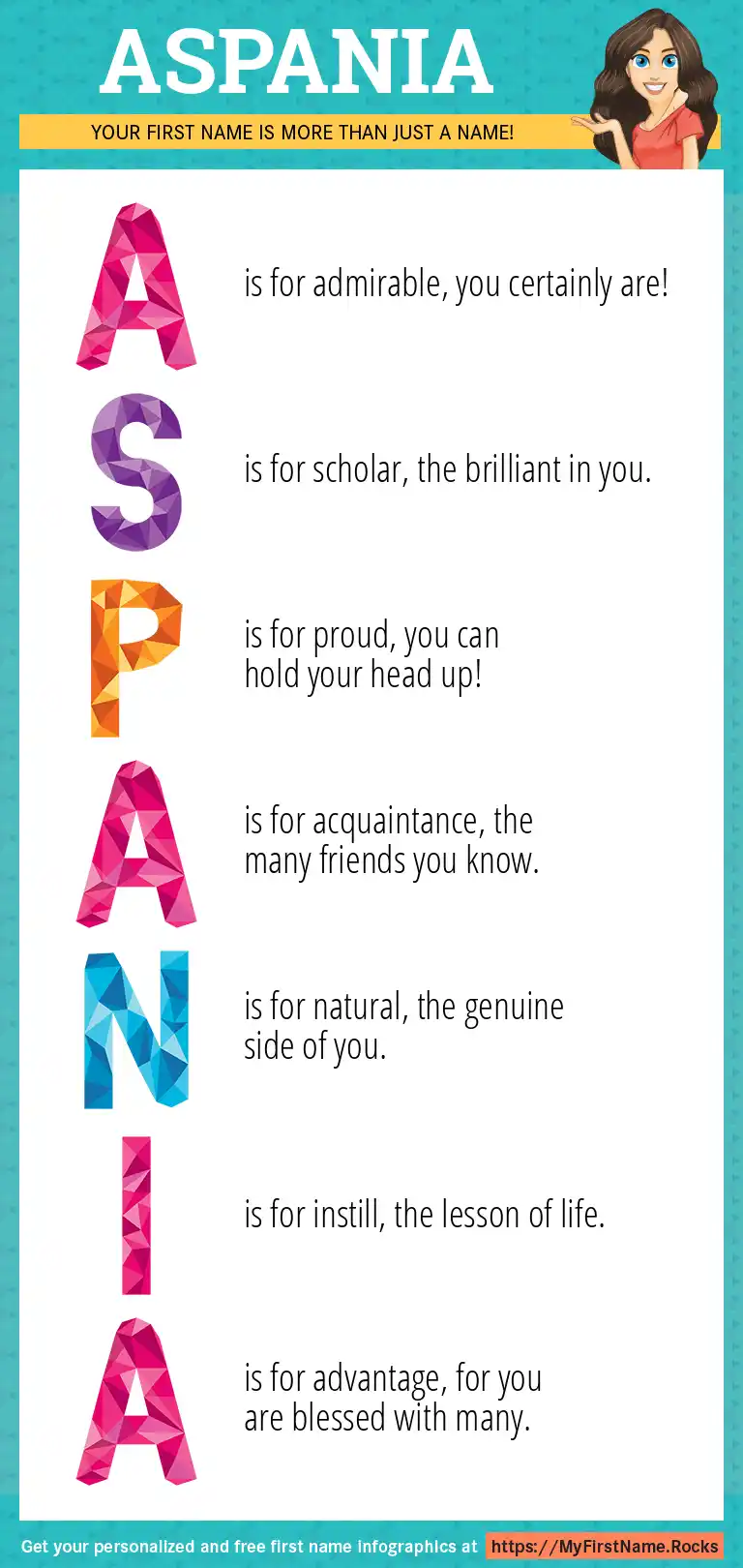 ASPANIA

YOUR FIRST NAME IS MORE THAN JUST A NAME!

A is for admirable, you certainly are!

S is for scholar, the brilliant in you.

P is for proud, you can hold your head up!

A is for acquaintance, the many friends you know.

N is for natural, the genuine side of you.

I is for instill, the lesson of life.

A is for advantage, for you are blessed with many.

Get your personalized and free first name infographics at https://MyFirstName.Rocks