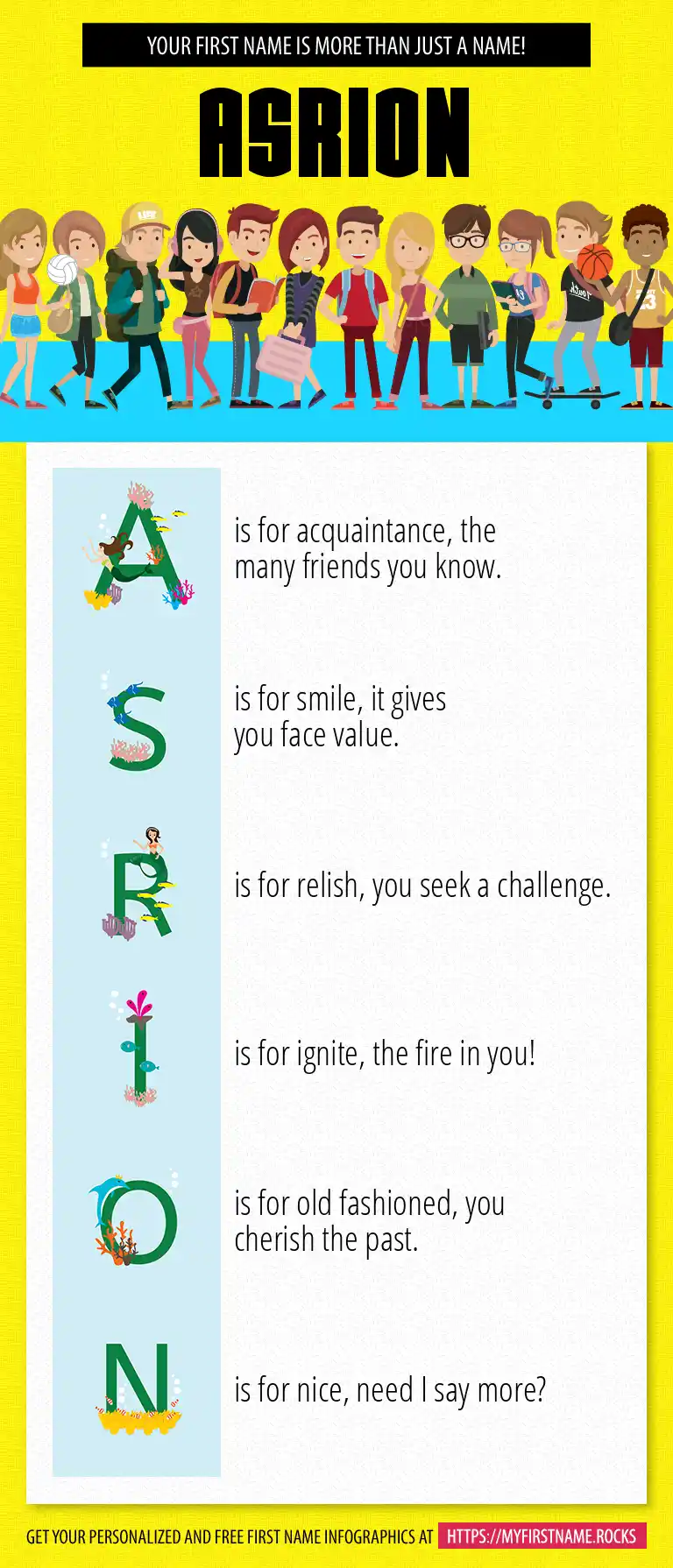 YOUR FIRST NAME IS MORE THAN JUST A NAME!

ASRION

A is for acquaintance, the many friends you know.

S is for smile, it gives you face value.

R is for relish, you seek a challenge.

I is for ignite, the fire in you!

O is for old fashioned, you cherish the past.

N is for nice, need I say more?

GET YOUR PERSONALIZED AND FREE FIRST NAME INFOGRAPHICS AT HTTPS://MYFIRSTNAME.ROCKS