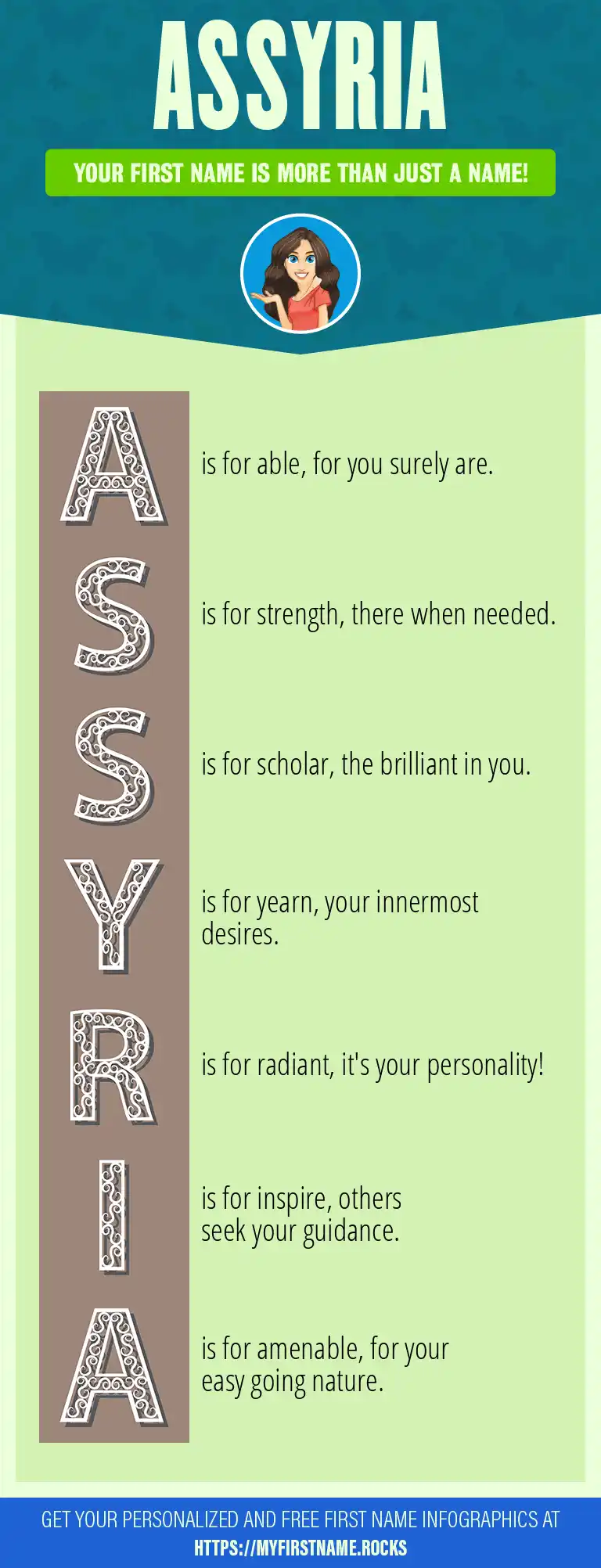 ASSYRIA

YOUR FIRST NAME IS MORE THAN JUST A NAME!

A is for able, for you surely are.

S is for strength, there when needed.

S is for scholar, the brilliant in you.

Y is for yearn, your innermost desires.

R is for radiant, it's your personality!

I is for inspire, others seek your guidance.

A is for amenable, for your easy going nature.

GET YOUR PERSONALIZED AND FREE FIRST NAME INFOGRAPHICS AT HTTPS://MYFIRSTNAME.ROCKS