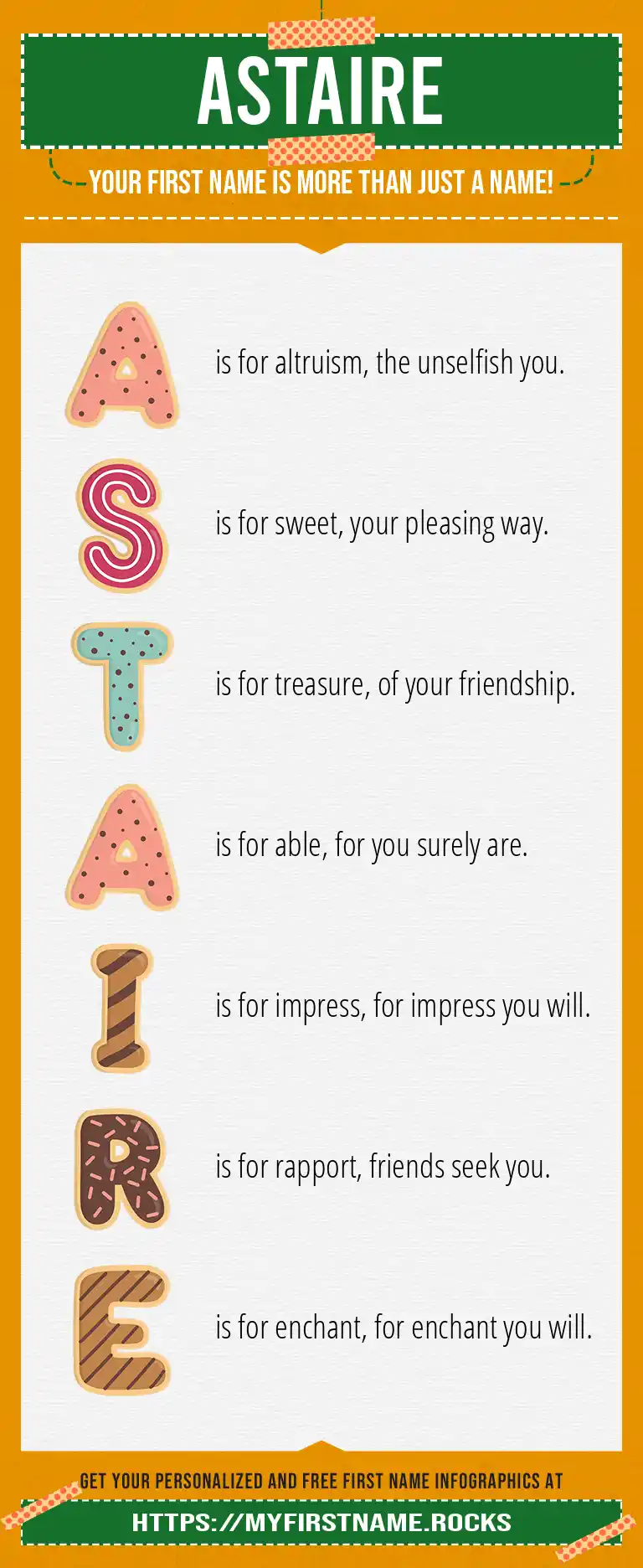 ASTAIRE

YOUR FIRST NAME IS MORE THAN JUST A NAME!

A is for altruism, the unselfish you.

S is for sweet, your pleasing way.

T is for treasure, of your friendship.

A is for able, for you surely are.

I is for impress, for impress you will.

R is for rapport, friends seek you.

E is for enchant, for enchant you will.

GET YOUR PERSONALIZED AND FREE FIRST NAME INFOGRAPHICS AT

HTTPS://MYFIRSTNAME.ROCKS