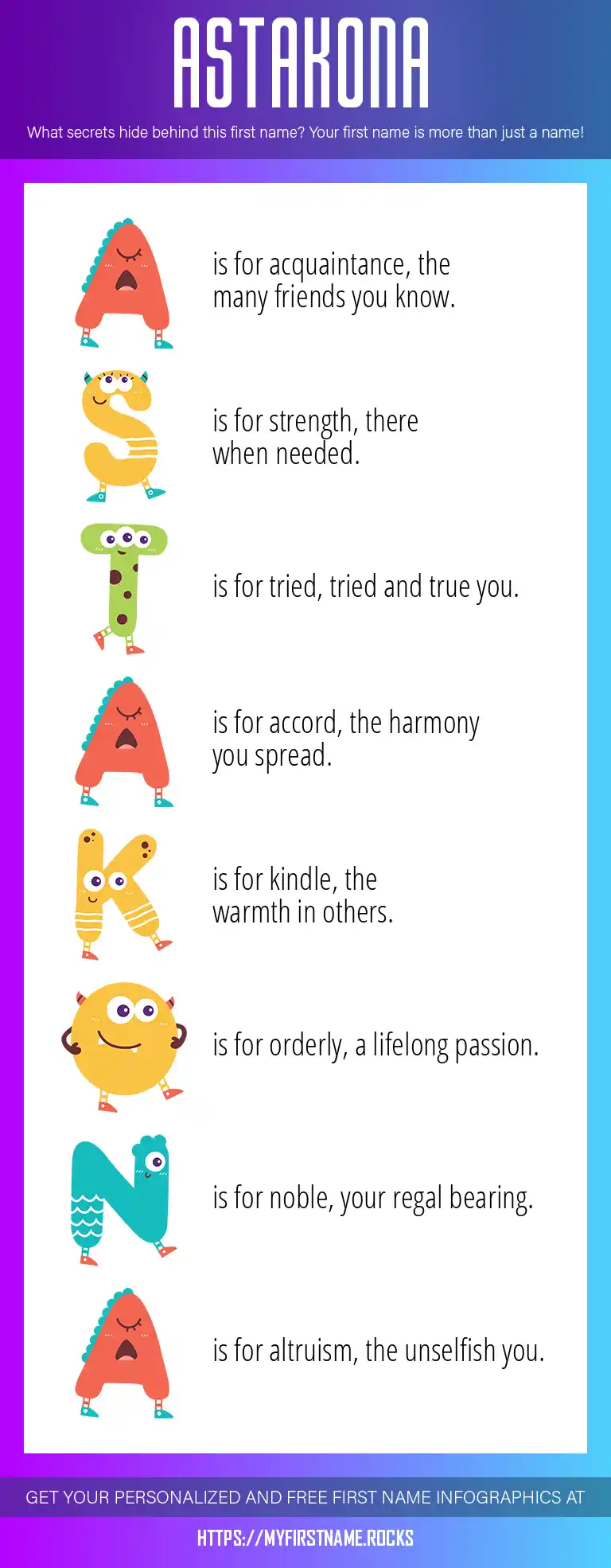 ASTAKONA

What secrets hide behind this first name? Your first name is more than just a name!

A is for acquaintance, the many friends you know.

S is for strength, there when needed.

T is for tried, tried and true you.

A is for accord, the harmony you spread.

K is for kindle, the warmth in others.

O is for orderly, a lifelong passion.

N is for noble, your regal bearing.

A is for altruism, the unselfish you.

GET YOUR PERSONALIZED AND FREE FIRST NAME INFOGRAPHICS AT

HTTPS://MYFIRSTNAME.ROCKS