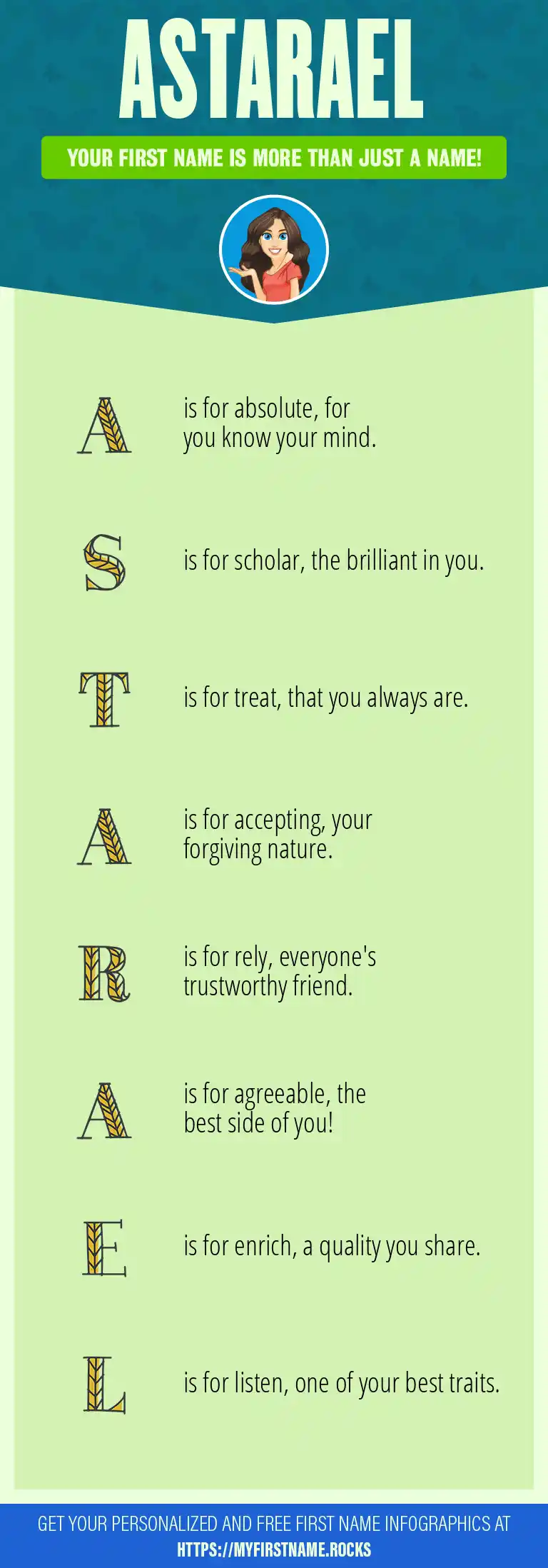 ASTARAEL

YOUR FIRST NAME IS MORE THAN JUST A NAME!

A is for absolute, for you know your mind.

S is for scholar, the brilliant in you.

T is for treat, that you always are.

A is for accepting, your forgiving nature.

R is for rely, everyone's trustworthy friend.

A is for agreeable, the best side of you!

E is for enrich, a quality you share.

L is for listen, one of your best traits.

GET YOUR PERSONALIZED AND FREE FIRST NAME INFOGRAPHICS AT HTTPS://MYFIRSTNAME.ROCKS