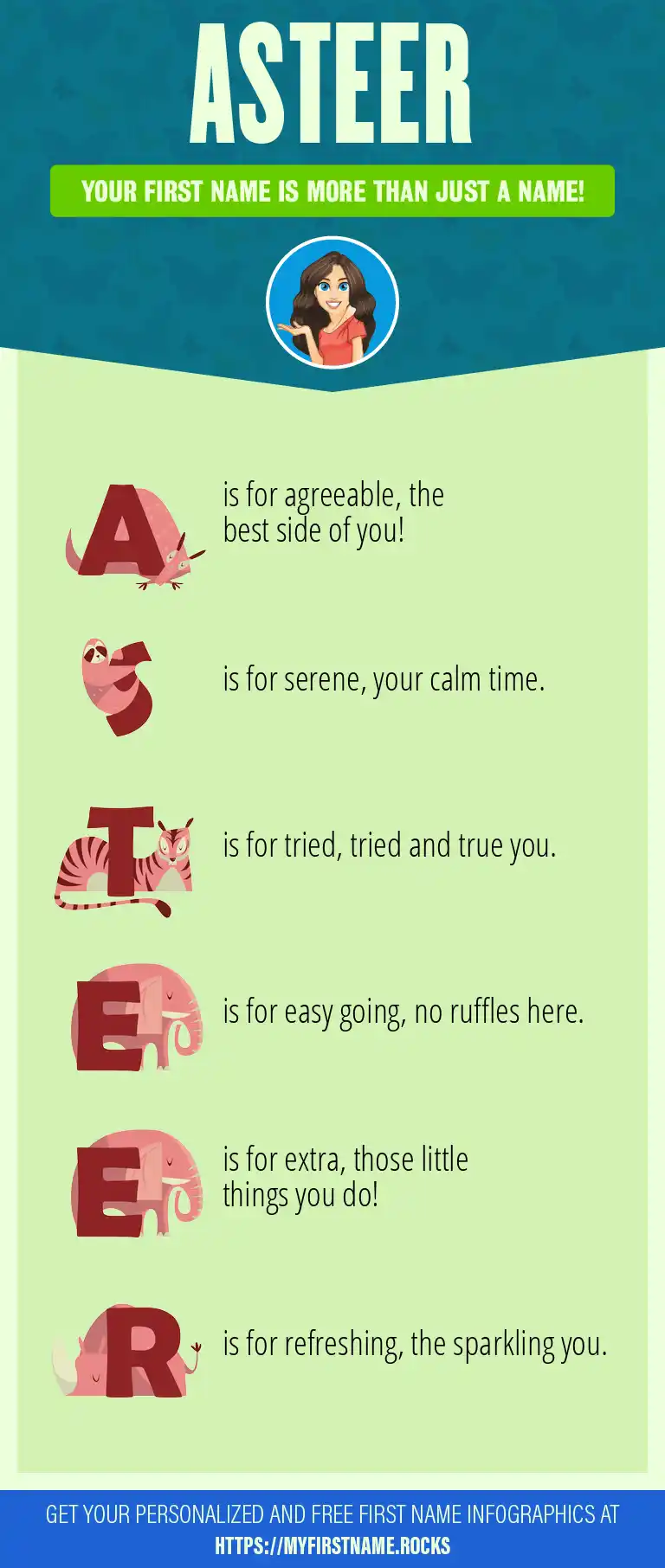 ASTEER

YOUR FIRST NAME IS MORE THAN JUST A NAME!

A is for agreeable, the best side of you!

S is for serene, your calm time.

T is for tried, tried and true you.

E is for easy going, no ruffles here.

E is for extra, those little things you do!

R is for refreshing, the sparkling you.

GET YOUR PERSONALIZED AND FREE FIRST NAME INFOGRAPHICS AT HTTPS://MYFIRSTNAME.ROCKS