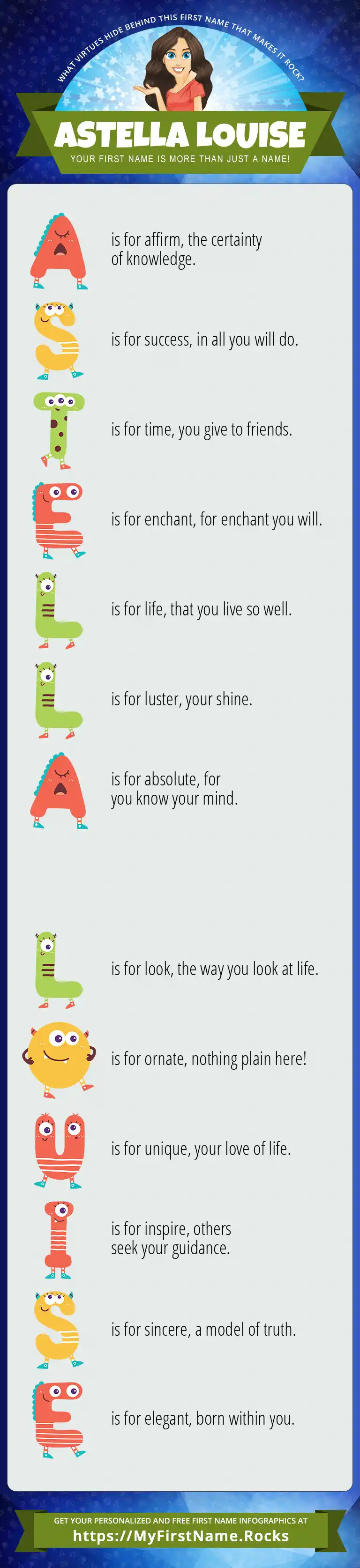 WHAT VIRTUES HIDE BEHIND THIS FIRST NAME THAT MAKES IT ROCK?

ASTELLA LOUISE

YOUR FIRST NAME IS MORE THAN JUST A NAME!

A is for affirm, the certainty of knowledge.

S is for success, in all you will do.

T is for time, you give to friends.

E is for enchant, for enchant you will.

L is for life, that you live so well.

L is for luster, your shine.

A is for absolute, for you know your mind.

L is for look, the way you look at life.

O is for ornate, nothing plain here!

U is for unique, your love of life.

I is for inspire, others seek your guidance.

S is for sincere, a model of truth.

E is for elegant, born within you.

GET YOUR PERSONALIZED AND FREE FIRST NAME INFOGRAPHICS AT

https://MyFirstName.Rocks