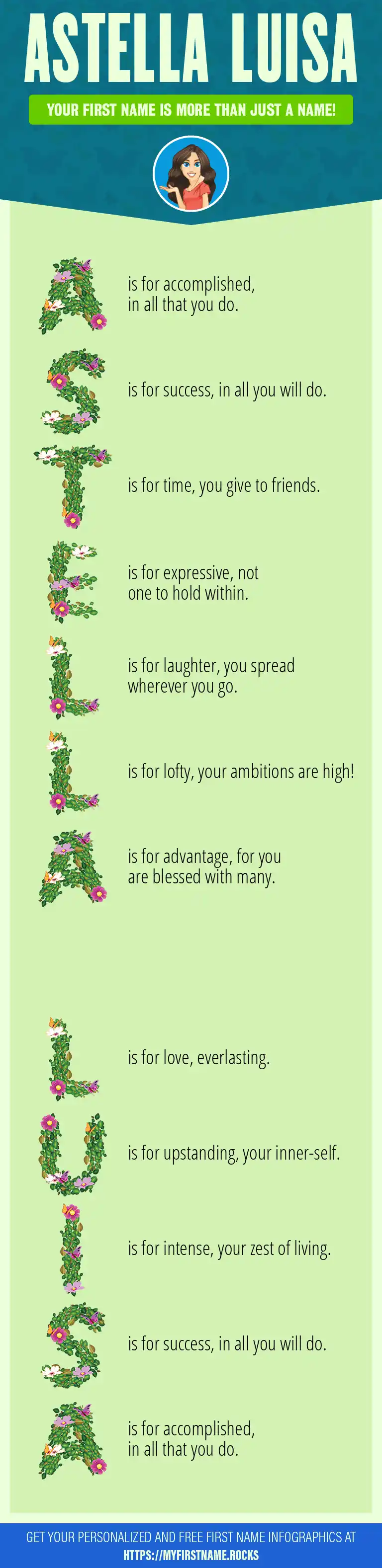 ASTELLA LUISA

YOUR FIRST NAME IS MORE THAN JUST A NAME!

A is for accomplished, in all that you do.

S is for success, in all you will do.

T is for time, you give to friends.

E is for expressive, not one to hold within.

L is for laughter, you spread wherever you go.

L is for lofty, your ambitions are high!

A is for advantage, for you are blessed with many.

L is for love, everlasting.

U is for upstanding, your inner-self.

I is for intense, your zest of living.

S is for success, in all you will do.

A is for accomplished, in all that you do.

GET YOUR PERSONALIZED AND FREE FIRST NAME INFOGRAPHICS AT HTTPS://MYFIRSTNAME.ROCKS