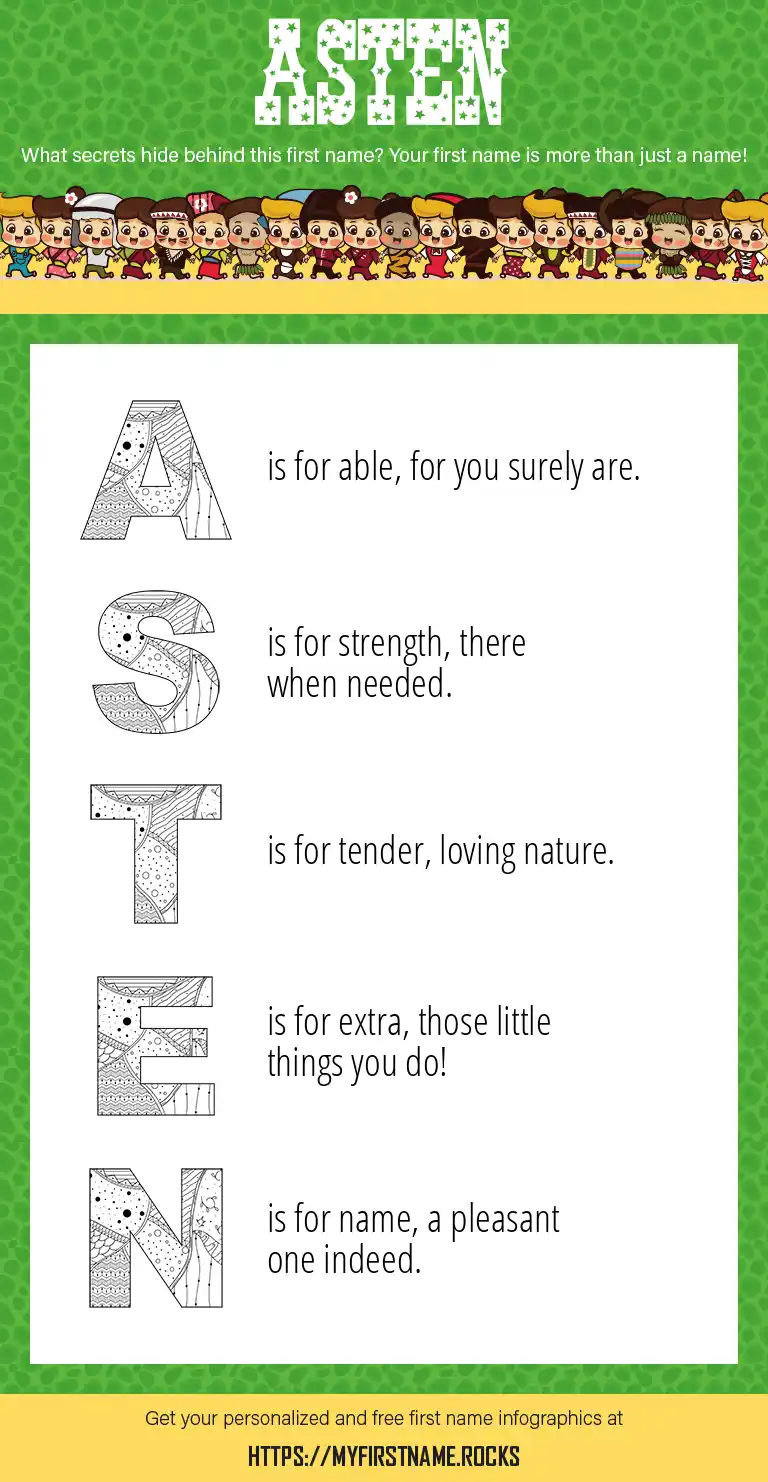 ASTEN

What secrets hide behind this first name? Your first name is more than just a name!

A is for able, for you surely are.

S is for strength, there when needed.

T is for tender, loving nature.

E is for extra, those little things you do!

N is for name, a pleasant one indeed.

Get your personalized and free first name infographics at

HTTPS://MYFIRSTNAME.ROCKS