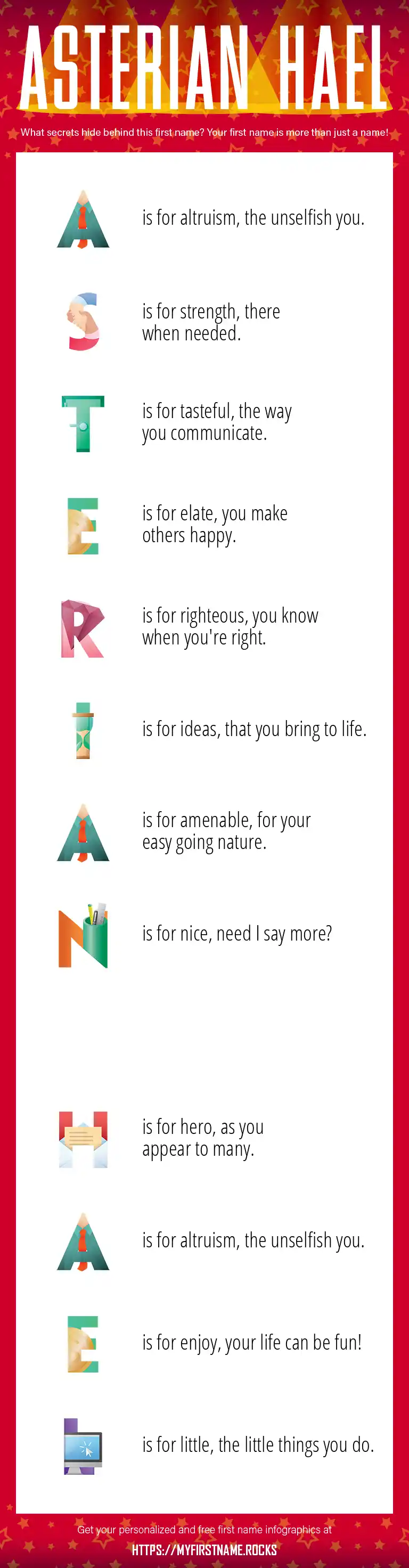 ASTERIAN HAEL

What secrets hide behind this first name? Your first name is more than just a name!

A is for altruism, the unselfish you.

S is for strength, there when needed.

T is for tasteful, the way you communicate.

E is for elate, you make others happy.

R is for righteous, you know when you're right.

I is for ideas, that you bring to life.

A is for amenable, for your easy going nature.

N is for nice, need I say more?

H is for hero, as you appear to many.

A is for altruism, the unselfish you.

E is for enjoy, your life can be fun!

L is for little, the little things you do.

Get your personalized and free first name infographics at

HTTPS://MYFIRSTNAME.ROCKS