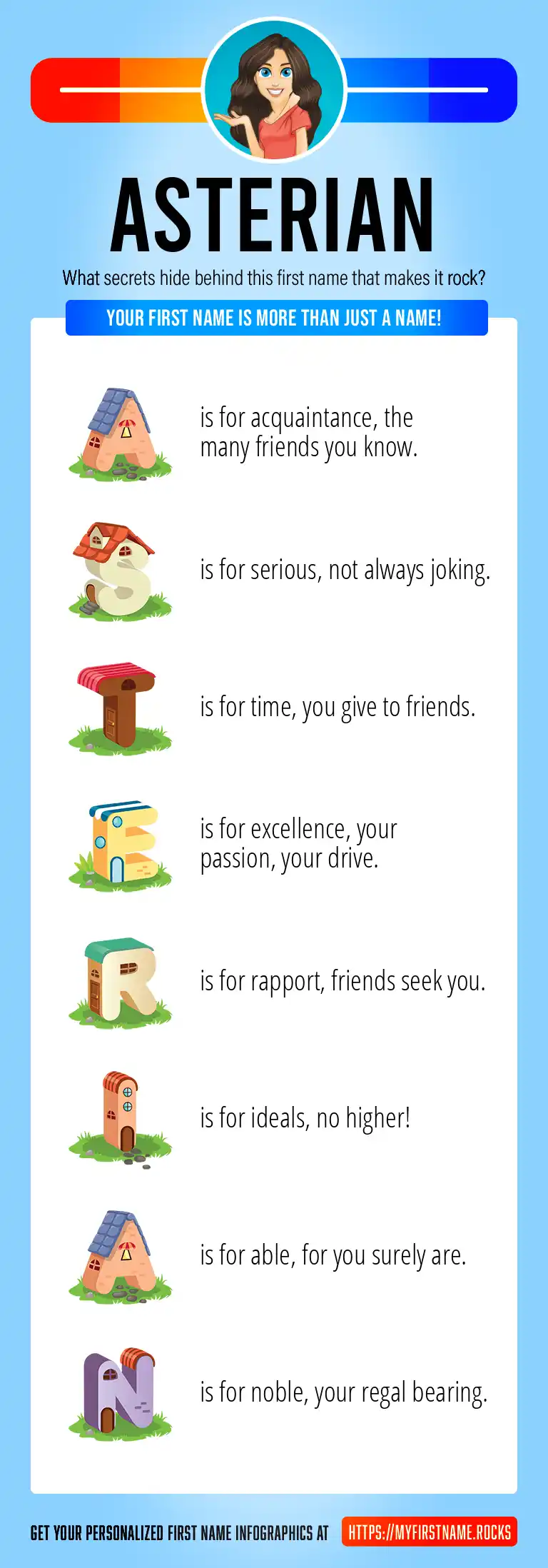 ASTERIAN

What secrets hide behind this first name that makes it rock?

YOUR FIRST NAME IS MORE THAN JUST A NAME!

A is for acquaintance, the many friends you know.

S is for serious, not always joking.

T is for time, you give to friends.

E is for excellence, your passion, your drive.

R is for rapport, friends seek you.

I is for ideals, no higher!

A is for able, for you surely are.

N is for noble, your regal bearing.

GET YOUR PERSONALIZED FIRST NAME INFOGRAPHICS AT HTTPS://MYFIRSTNAME.ROCKS