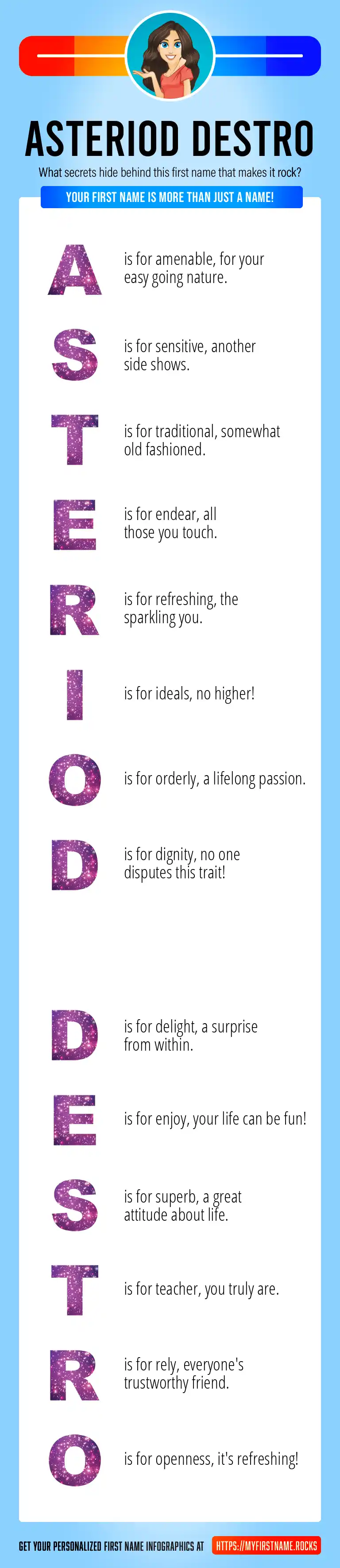 ASTERIOD DESTRO

What secrets hide behind this first name that makes it rock?

YOUR FIRST NAME IS MORE THAN JUST A NAME!

A is for amenable, for your easy going nature.

S is for sensitive, another side shows.

T is for traditional, somewhat old fashioned.

E is for endear, all those you touch.

R is for refreshing, the sparkling you.

I is for ideals, no higher!

O is for orderly, a lifelong passion.

D is for dignity, no one disputes this trait!

D is for delight, a surprise from within.

E is for enjoy, your life can be fun!

S is for superb, a great attitude about life.

T is for teacher, you truly are.

R is for rely, everyone's trustworthy friend.

O is for openness, it's refreshing!

GET YOUR PERSONALIZED FIRST NAME INFOGRAPHICS AT HTTPS://MYFIRSTNAME.ROCKS