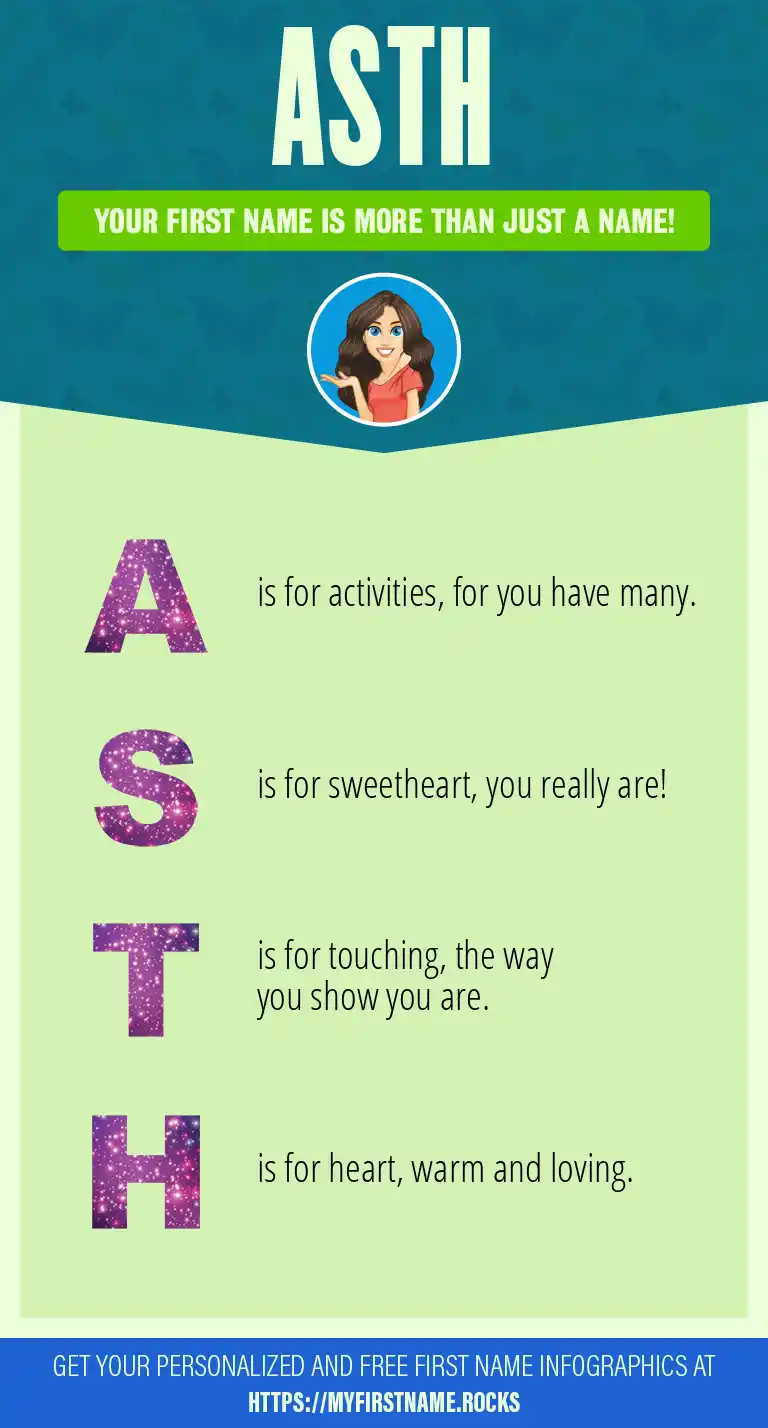 ASTH

YOUR FIRST NAME IS MORE THAN JUST A NAME!

A is for activities, for you have many.

S is for sweetheart, you really are!

T is for touching, the way you show you are.

H is for heart, warm and loving.

GET YOUR PERSONALIZED AND FREE FIRST NAME INFOGRAPHICS AT HTTPS://MYFIRSTNAME.ROCKS