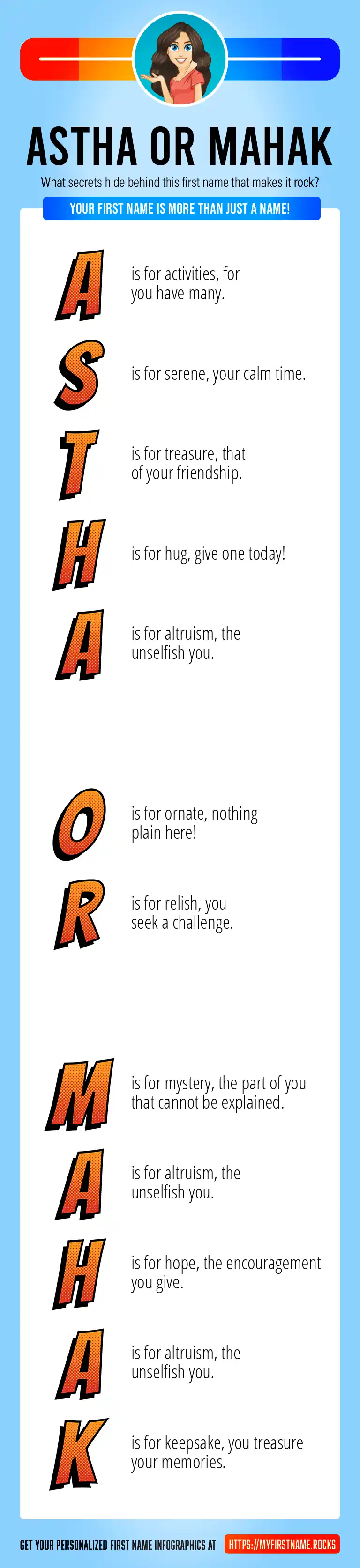 ASTHA OR MAHAK

What secrets hide behind this first name that makes it rock?

YOUR FIRST NAME IS MORE THAN JUST A NAME!

A is for activities, for you have many.

S is for serene, your calm time.

T is for treasure, that of your friendship.

H is for hug, give one today!

A is for altruism, the unselfish you.

O is for ornate, nothing plain here!

R is for relish, you seek a challenge.

M is for mystery, the part of you that cannot be explained.

A is for altruism, the unselfish you.

H is for hope, the encouragement you give.

A is for altruism, the unselfish you.

K is for keepsake, you treasure your memories.

GET YOUR PERSONALIZED FIRST NAME INFOGRAPHICS AT HTTPS://MYFIRSTNAME.ROCKS