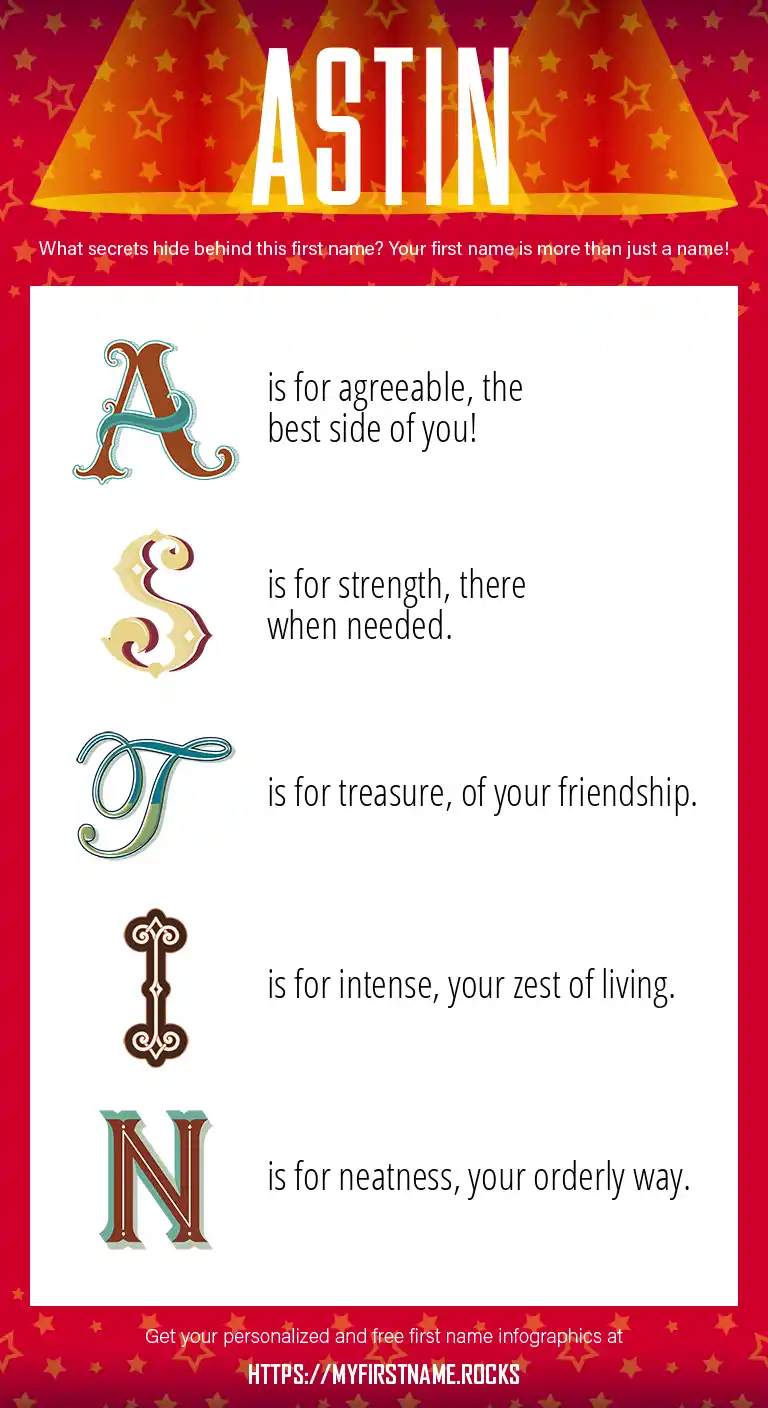 ASTIN

What secrets hide behind this first name? Your first name is more than just a name!

A is for agreeable, the best side of you!

S is for strength, there when needed.

T is for treasure, of your friendship.

I is for intense, your zest of living.

N is for neatness, your orderly way.

Get your personalized and free first name infographics at

HTTPS://MYFIRSTNAME.ROCKS