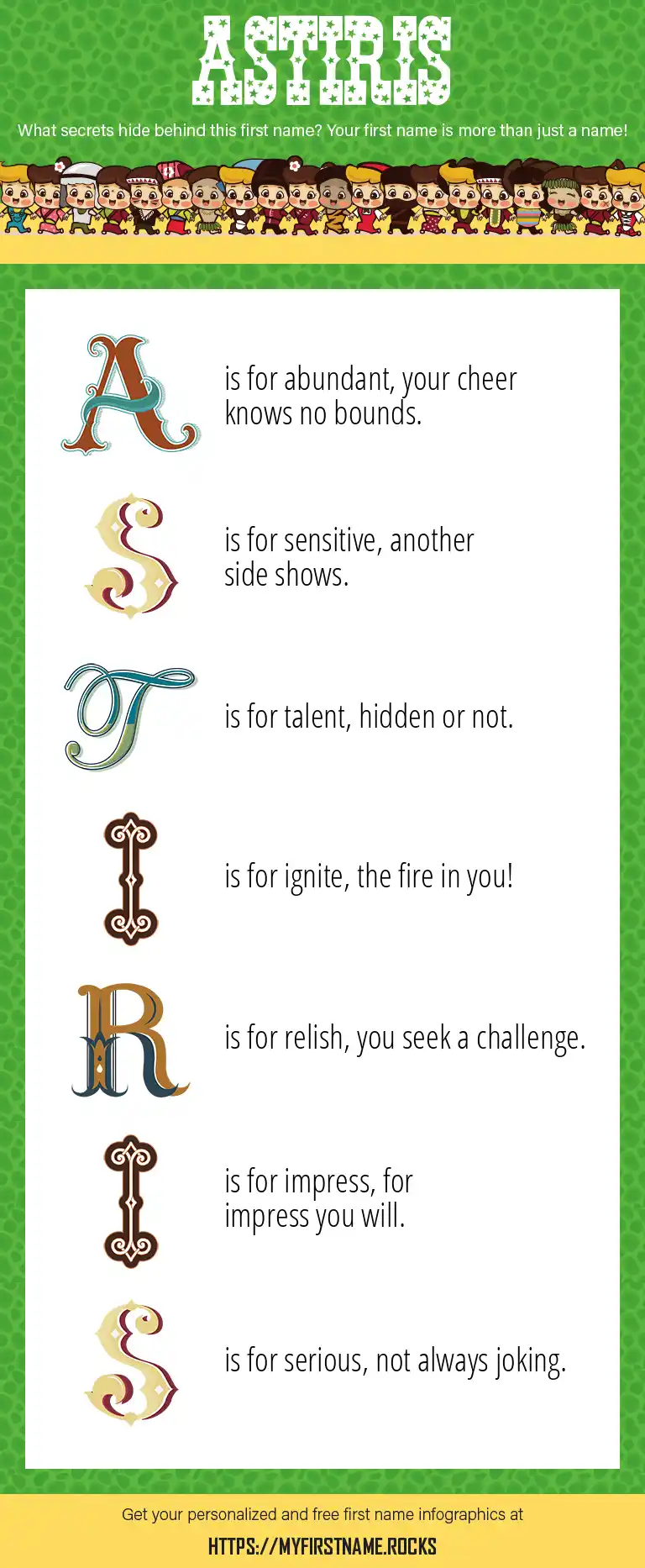 ASTIRIS

What secrets hide behind this first name? Your first name is more than just a name!

A is for abundant, your cheer knows no bounds.

S is for sensitive, another side shows.

T is for talent, hidden or not.

I is for ignite, the fire in you!

R is for relish, you seek a challenge.

I is for impress, for impress you will.

S is for serious, not always joking.

Get your personalized and free first name infographics at

HTTPS://MYFIRSTNAME.ROCKS