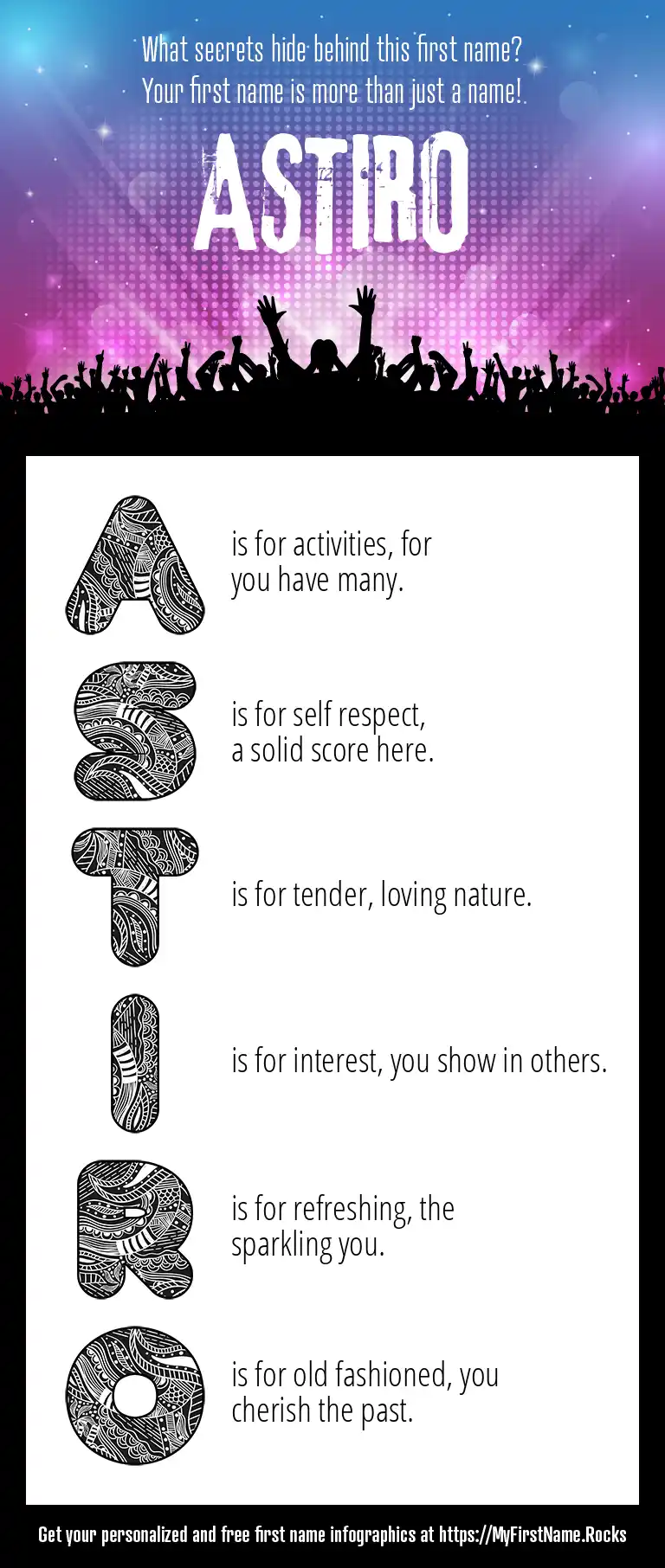 What secrets hide behind this first name?
Your first name is more than just a name!

ASTIRO

A is for activities, for you have many.

S is for self respect, a solid score here.

T is for tender, loving nature.

I is for interest, you show in others.

R is for refreshing, the sparkling you.

O is for old fashioned, you cherish the past.

Get your personalized and free first name infographics at https://MyFirstName.Rocks