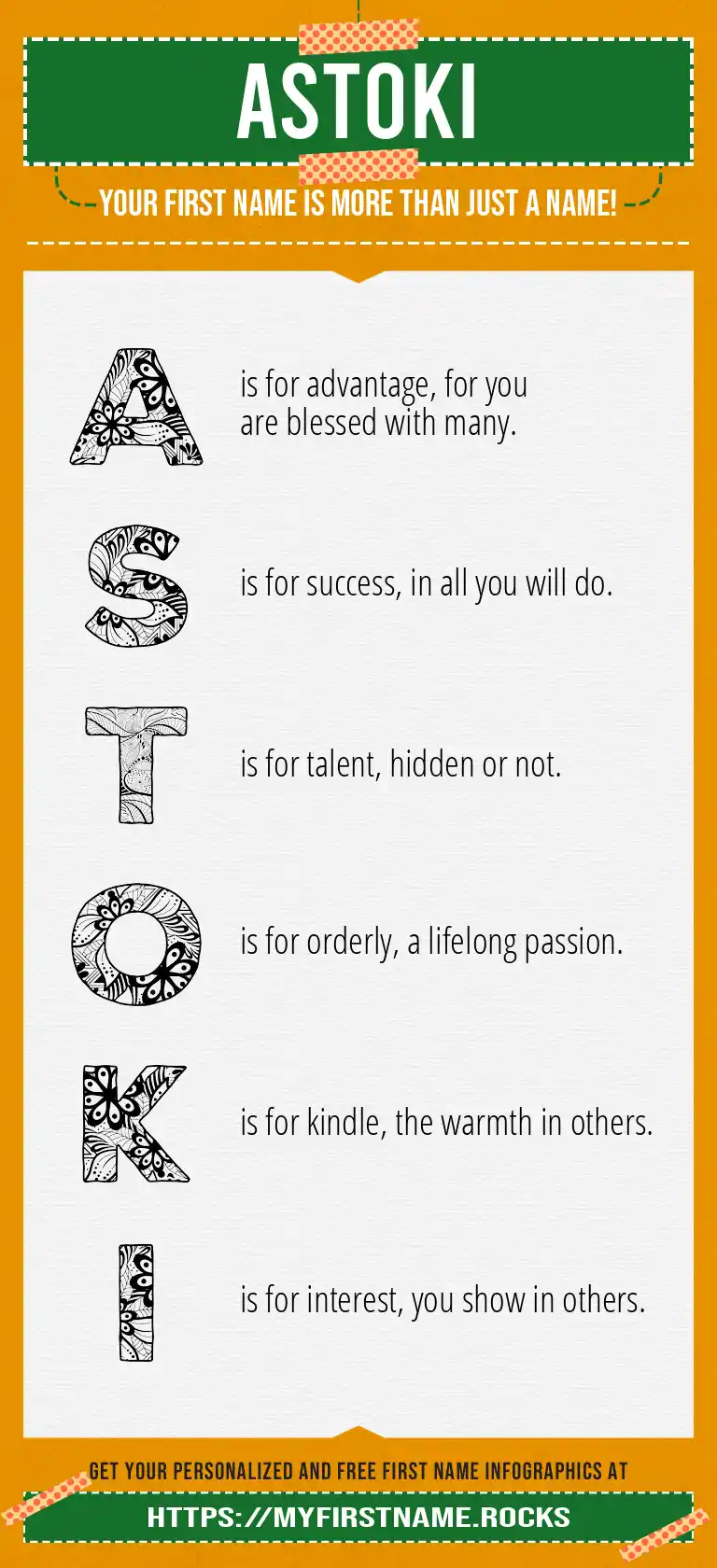 ASTOKI

YOUR FIRST NAME IS MORE THAN JUST A NAME!

A is for advantage, for you are blessed with many.

S is for success, in all you will do.

T is for talent, hidden or not.

O is for orderly, a lifelong passion.

K is for kindle, the warmth in others.

I is for interest, you show in others.

GET YOUR PERSONALIZED AND FREE FIRST NAME INFOGRAPHICS AT

HTTPS://MYFIRSTNAME.ROCKS