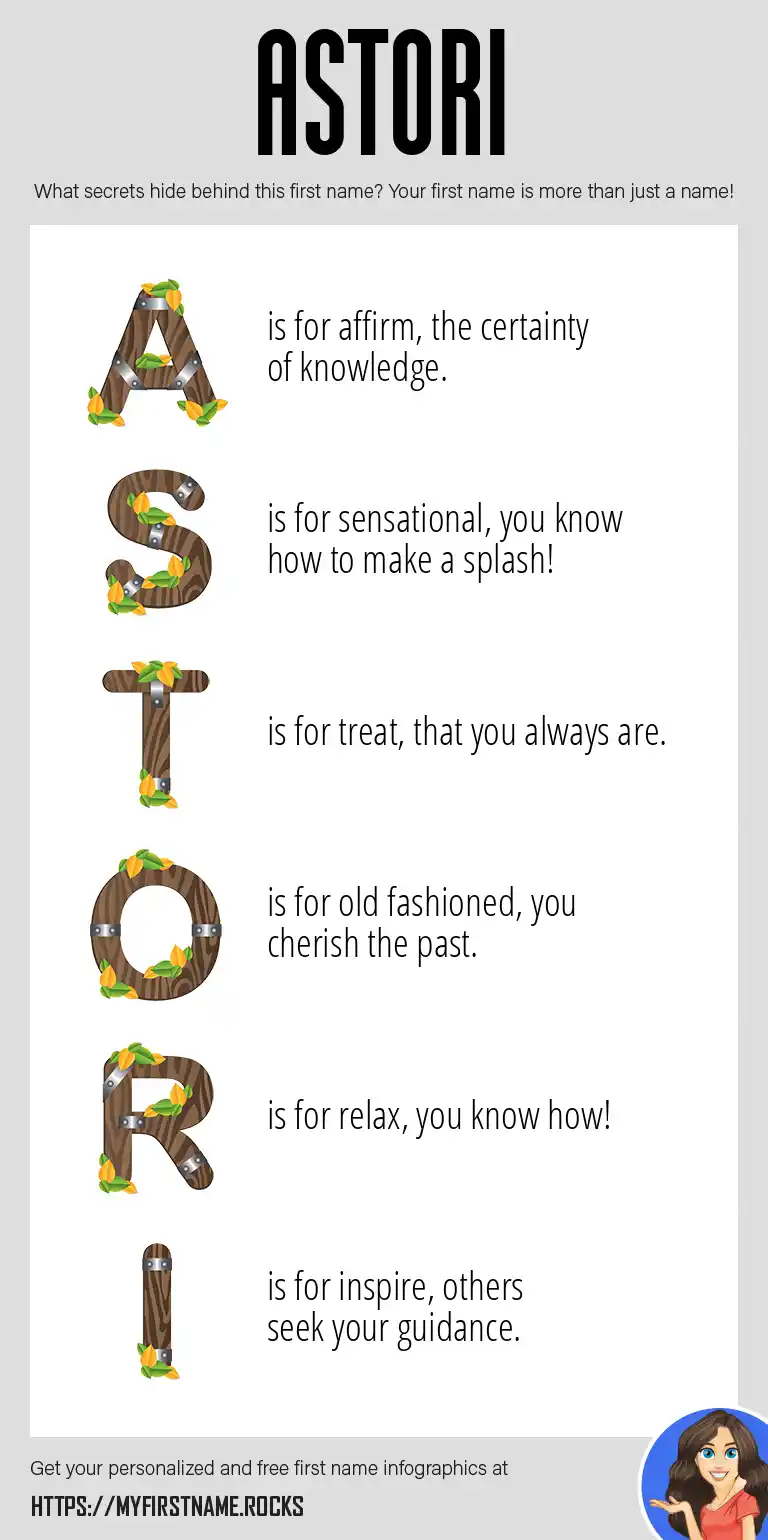 ASTORI

What secrets hide behind this first name? Your first name is more than just a name!

A is for affirm, the certainty of knowledge.

S is for sensational, you know how to make a splash!

T is for treat, that you always are.

O is for old fashioned, you cherish the past.

R is for relax, you know how!

I is for inspire, others seek your guidance.

Get your personalized and free first name infographics at

HTTPS://MYFIRSTNAME.ROCKS