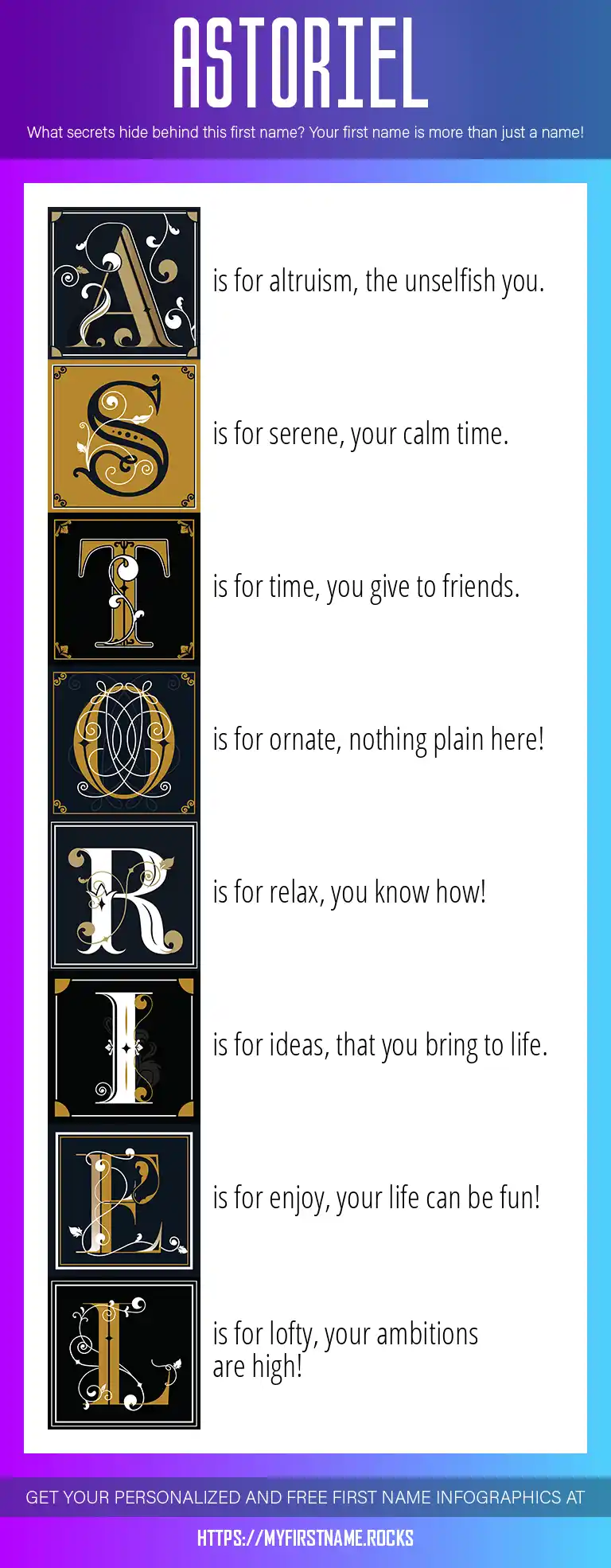 ASTORIEL

What secrets hide behind this first name? Your first name is more than just a name!

A is for altruism, the unselfish you.

S is for serene, your calm time.

T is for time, you give to friends.

O is for ornate, nothing plain here!

R is for relax, you know how!

I is for ideas, that you bring to life.

E is for enjoy, your life can be fun!

L is for lofty, your ambitions are high!

GET YOUR PERSONALIZED AND FREE FIRST NAME INFOGRAPHICS AT

HTTPS://MYFIRSTNAME.ROCKS