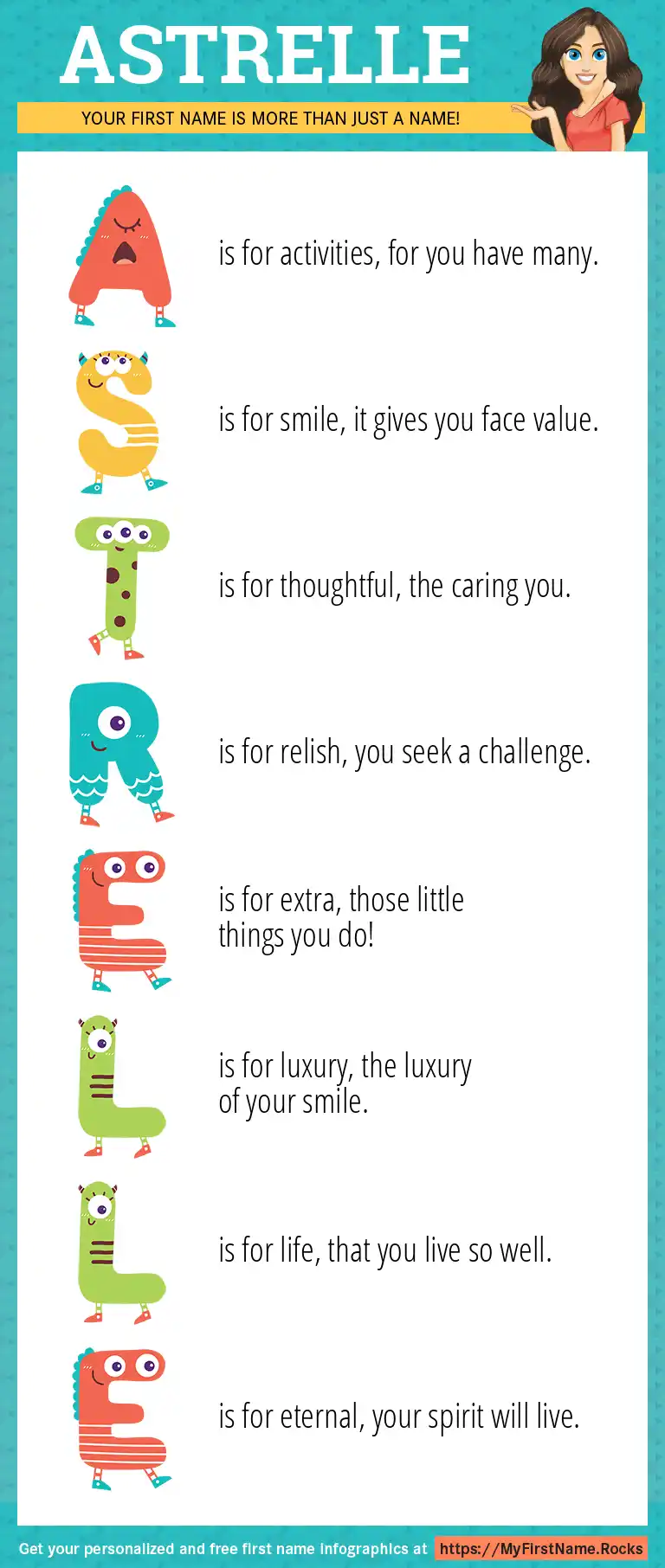 ASTRELLE

YOUR FIRST NAME IS MORE THAN JUST A NAME!

A is for activities, for you have many.

S is for smile, it gives you face value.

T is for thoughtful, the caring you.

R is for relish, you seek a challenge.

E is for extra, those little things you do!

L is for luxury, the luxury of your smile.

L is for life, that you live so well.

E is for eternal, your spirit will live.

Get your personalized and free first name infographics at https://MyFirstName.Rocks