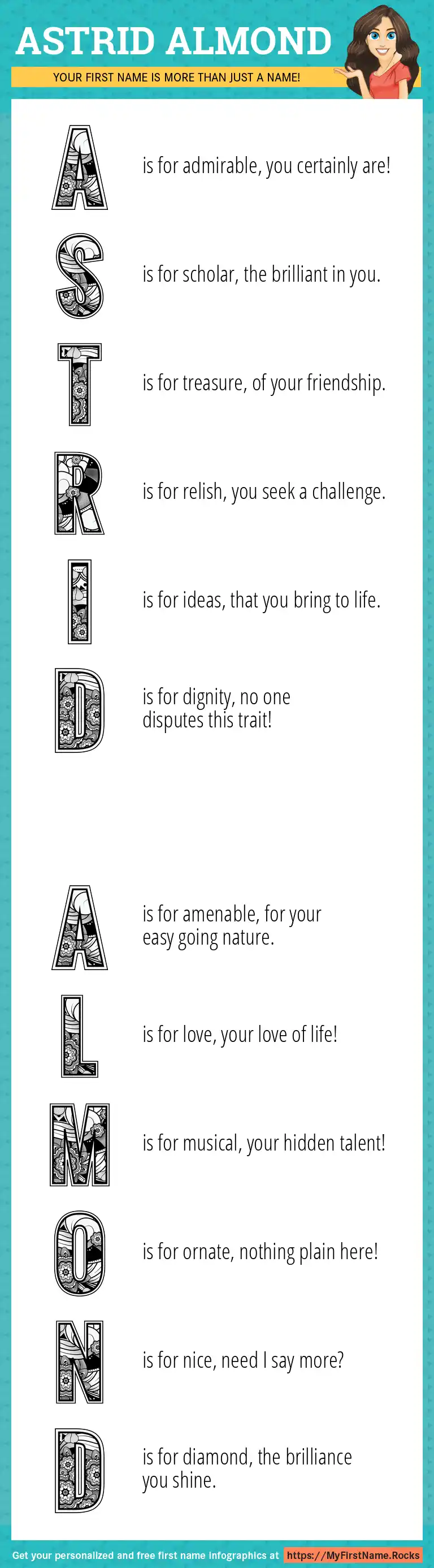 ASTRID ALMOND

YOUR FIRST NAME IS MORE THAN JUST A NAME!

A is for admirable, you certainly are!

S is for scholar, the brilliant in you.

T is for treasure, of your friendship.

R is for relish, you seek a challenge.

I is for ideas, that you bring to life.

D is for dignity, no one disputes this trait!

A is for amenable, for your easy going nature.

L is for love, your love of life!

M is for musical, your hidden talent!

O is for ornate, nothing plain here!

N is for nice, need I say more?

D is for diamond, the brilliance you shine.

Get your personalized and free first name infographics at https://MyFirstName.Rocks