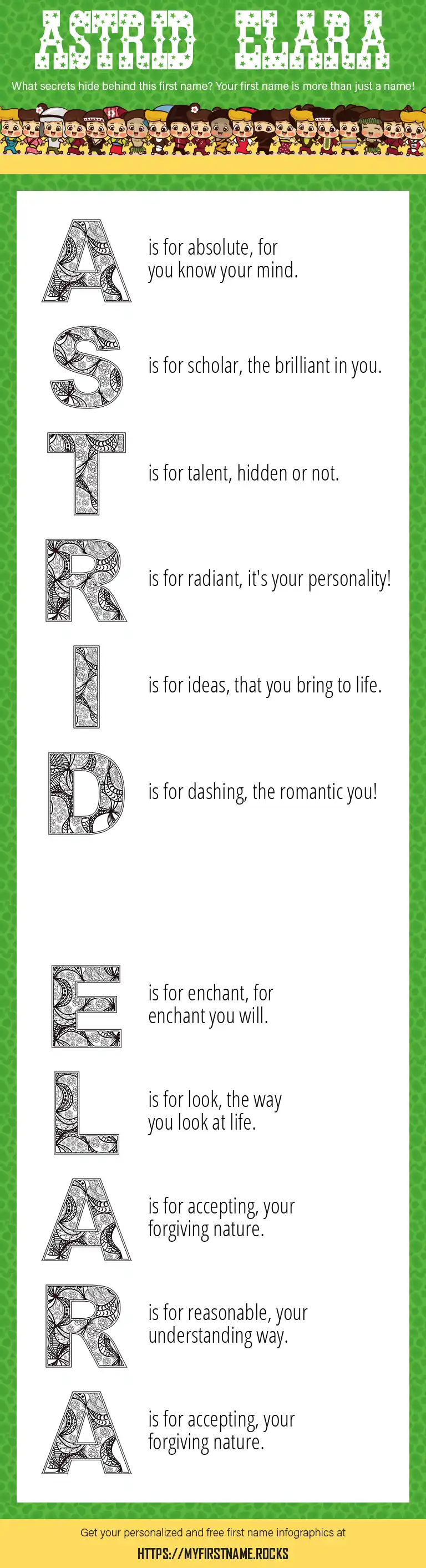 ASTRID ELARA

What secrets hide behind this first name? Your first name is more than just a name!

A is for absolute, for you know your mind.

S is for scholar, the brilliant in you.

T is for talent, hidden or not.

R is for radiant, it's your personality!

I is for ideas, that you bring to life.

D is for dashing, the romantic you!

E is for enchant, for enchant you will.

L is for look, the way you look at life.

A is for accepting, your forgiving nature.

R is for reasonable, your understanding way.

A is for accepting, your forgiving nature.

Get your personalized and free first name infographics at

HTTPS://MYFIRSTNAME.ROCKS