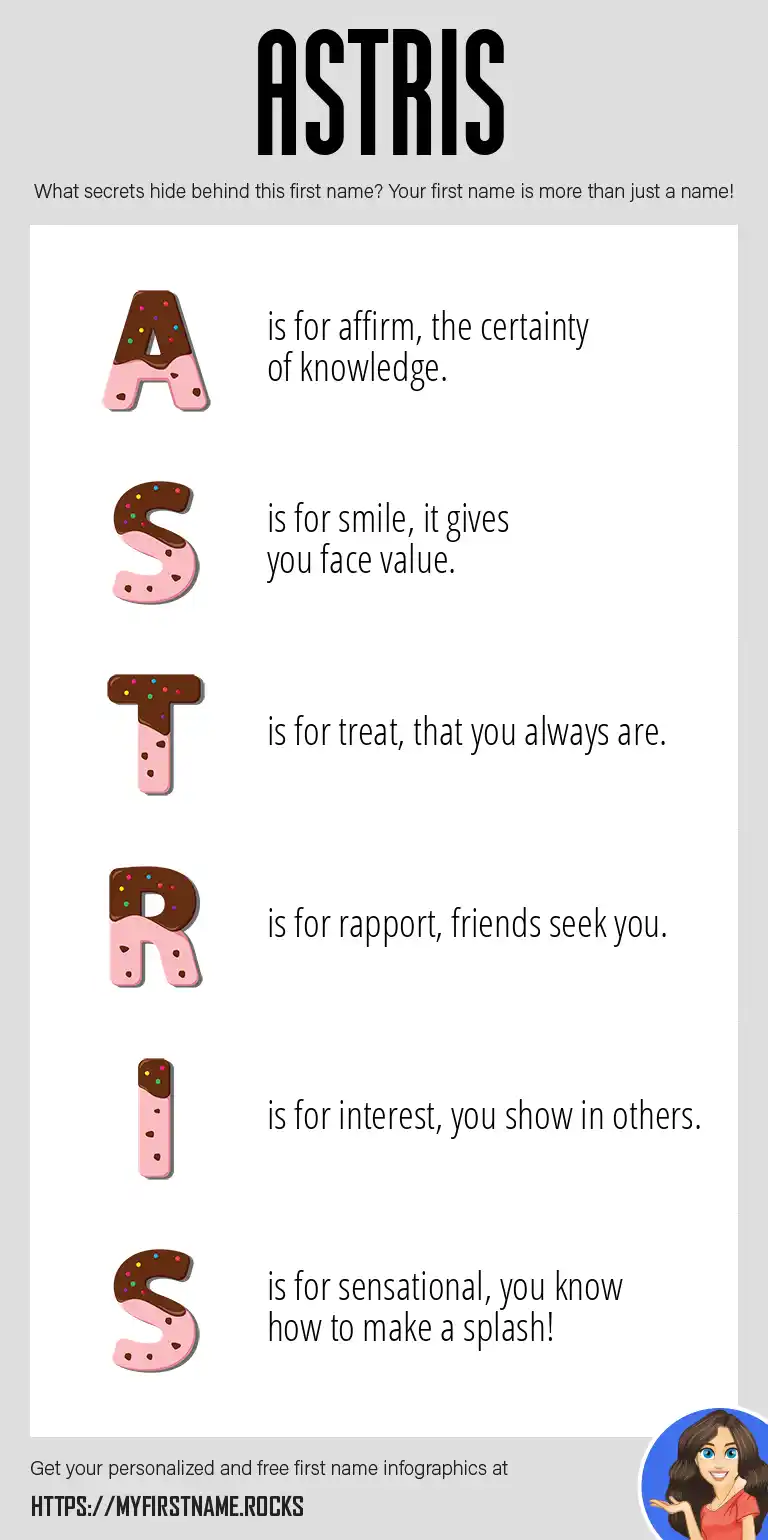 ASTRIS

What secrets hide behind this first name? Your first name is more than just a name!

A is for affirm, the certainty of knowledge.

S is for smile, it gives you face value.

T is for treat, that you always are.

R is for rapport, friends seek you.

I is for interest, you show in others.

S is for sensational, you know how to make a splash!

Get your personalized and free first name infographics at

HTTPS://MYFIRSTNAME.ROCKS