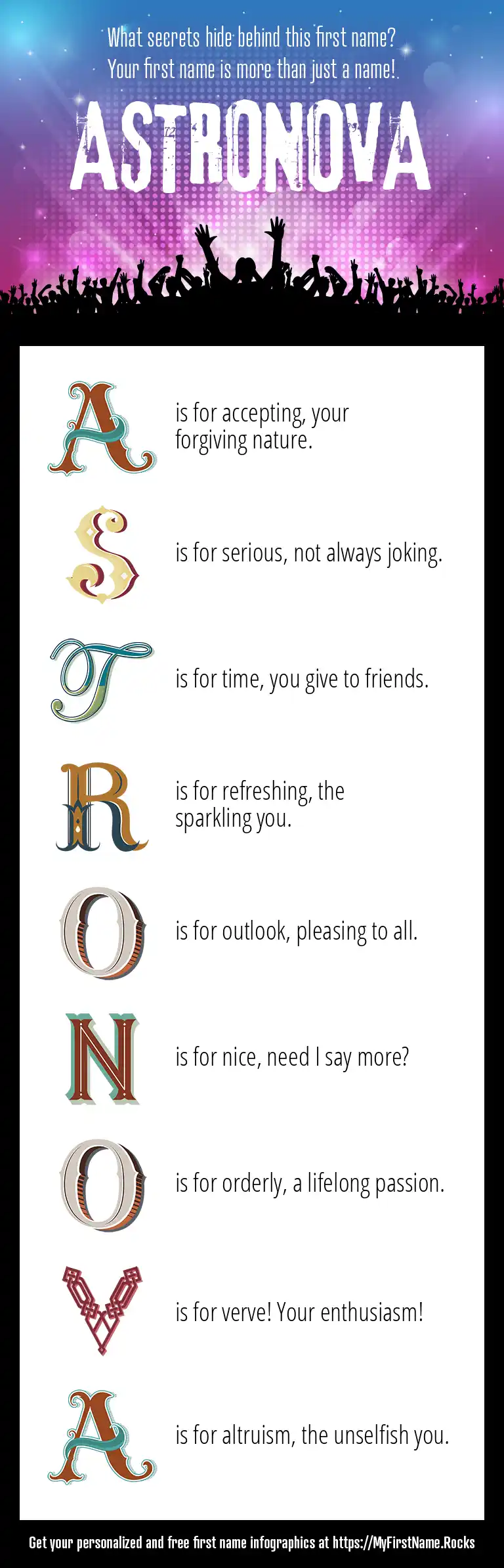 What secrets hide behind this first name?
Your first name is more than just a name!

ASTRONOVA

A is for accepting, your forgiving nature.

S is for serious, not always joking.

T is for time, you give to friends.

R is for refreshing, the sparkling you.

O is for outlook, pleasing to all.

N is for nice, need I say more?

O is for orderly, a lifelong passion.

V is for verve! Your enthusiasm!

A is for altruism, the unselfish you.

Get your personalized and free first name infographics at https://MyFirstName.Rocks