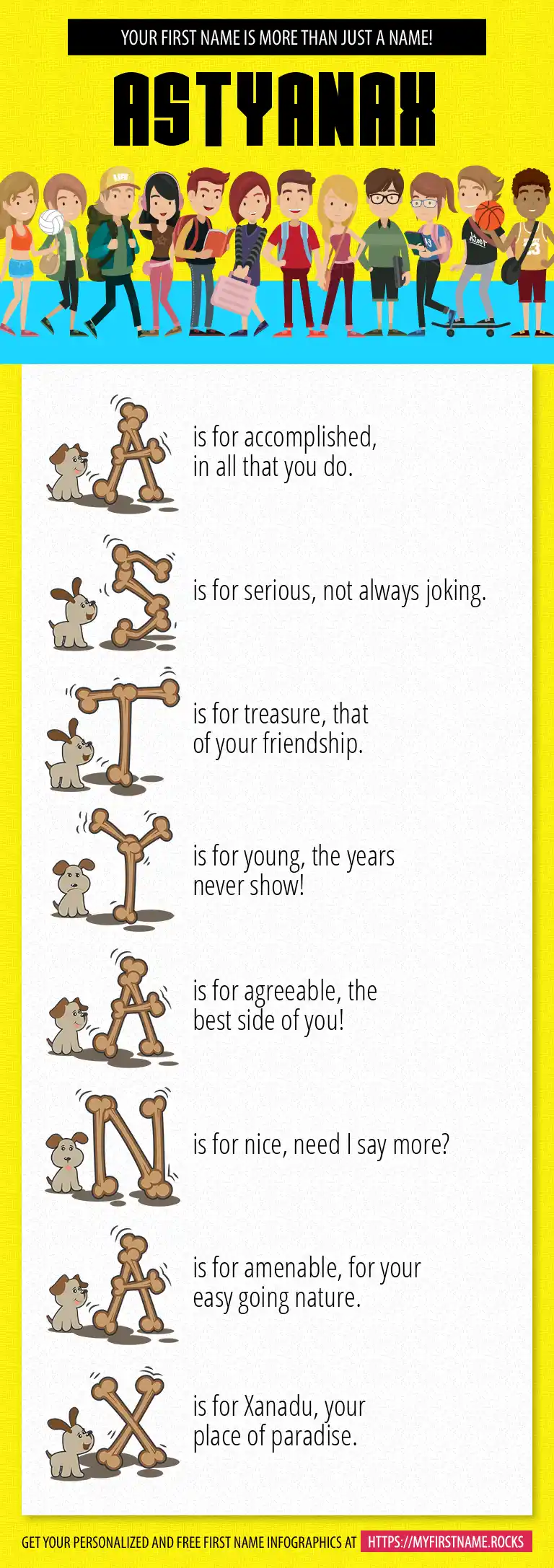 YOUR FIRST NAME IS MORE THAN JUST A NAME!

ASTYANAX

A is for accomplished, in all that you do.

S is for serious, not always joking.

T is for treasure, that of your friendship.

Y is for young, the years never show!

A is for agreeable, the best side of you!

N is for nice, need I say more?

A is for amenable, for your easy going nature.

X is for Xanadu, your place of paradise.

GET YOUR PERSONALIZED AND FREE FIRST NAME INFOGRAPHICS AT HTTPS://MYFIRSTNAME.ROCKS