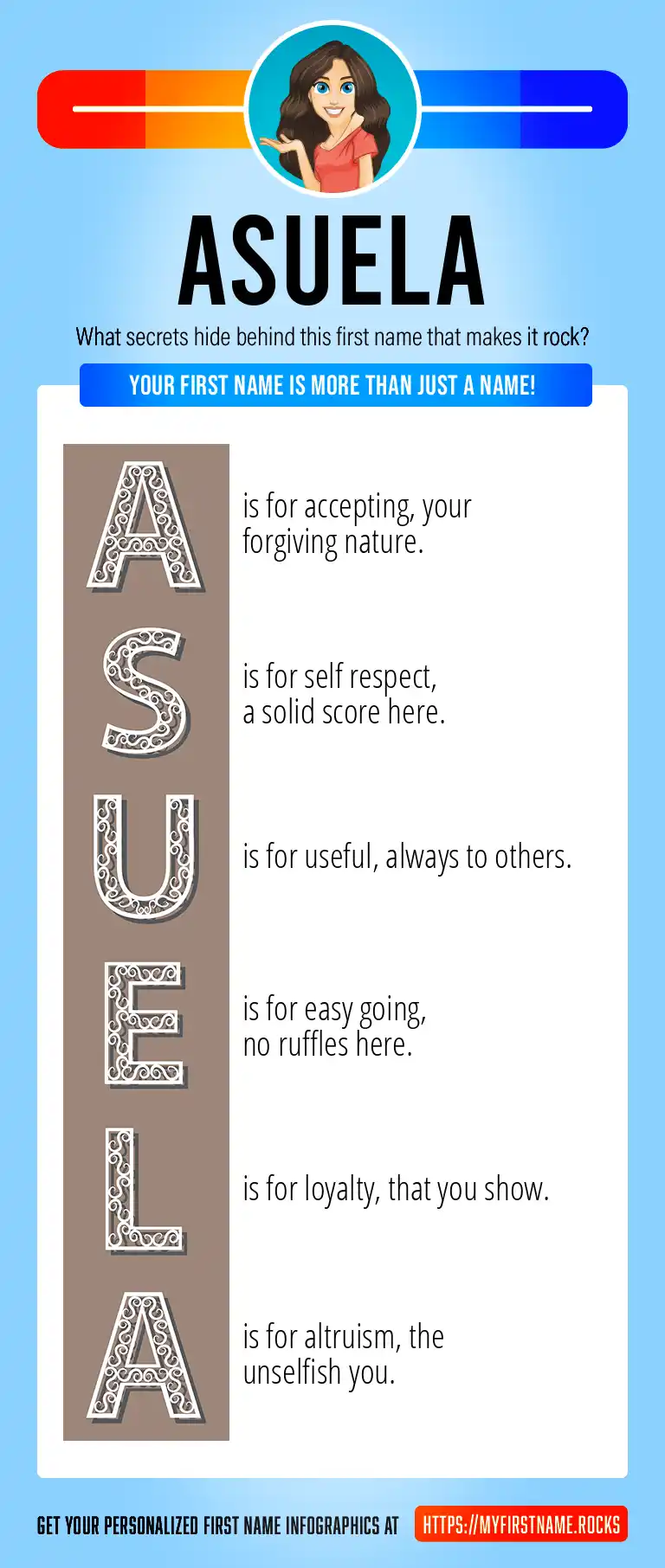 ASUELA

What secrets hide behind this first name that makes it rock?

YOUR FIRST NAME IS MORE THAN JUST A NAME!

A is for accepting, your forgiving nature.

S is for self respect, a solid score here.

U is for useful, always to others.

E is for easy going, no ruffles here.

L is for loyalty, that you show.

A is for altruism, the unselfish you.

GET YOUR PERSONALIZED FIRST NAME INFOGRAPHICS AT HTTPS://MYFIRSTNAME.ROCKS