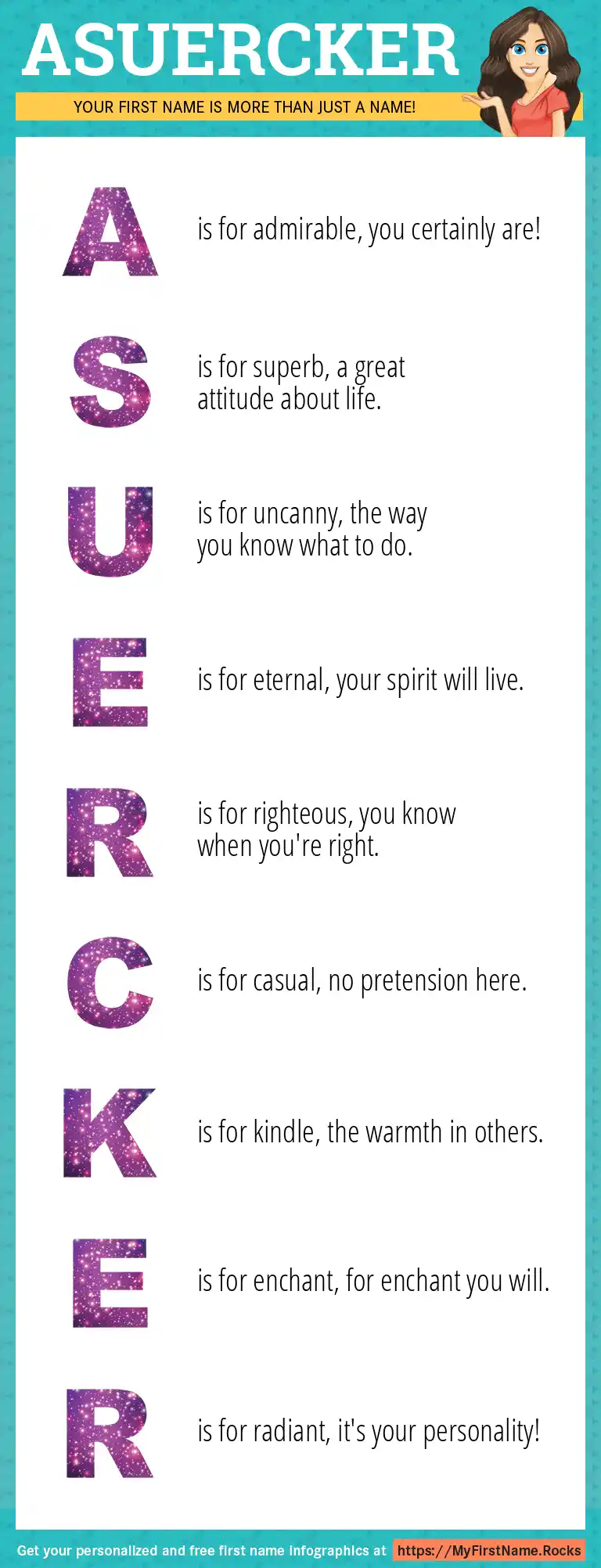 ASUERCKER

YOUR FIRST NAME IS MORE THAN JUST A NAME!

A is for admirable, you certainly are!

S is for superb, a great attitude about life.

U is for uncanny, the way you know what to do.

E is for eternal, your spirit will live.

R is for righteous, you know when you're right.

C is for casual, no pretension here.

K is for kindle, the warmth in others.

E is for enchant, for enchant you will.

R is for radiant, it's your personality!

Get your personalized and free first name infographics at https://MyFirstName.Rocks