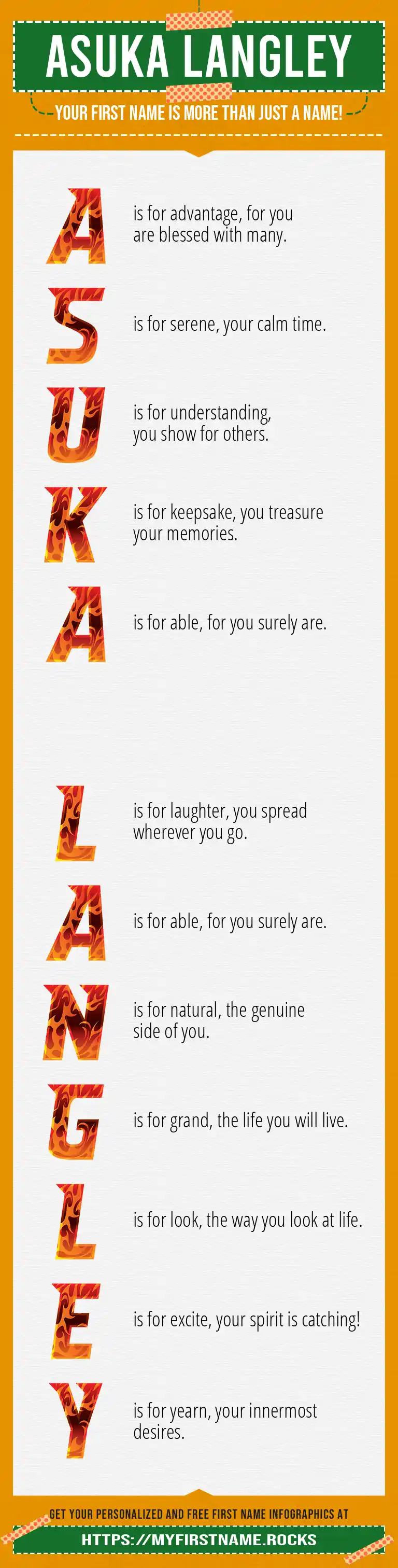 ASUKA LANGLEY

YOUR FIRST NAME IS MORE THAN JUST A NAME!

A is for advantage, for you are blessed with many.

S is for serene, your calm time.

U is for understanding, you show for others.

K is for keepsake, you treasure your memories.

A is for able, for you surely are.

L is for laughter, you spread wherever you go.

A is for able, for you surely are.

N is for natural, the genuine side of you.

G is for grand, the life you will live.

L is for look, the way you look at life.

E is for excite, your spirit is catching!

Y is for yearn, your innermost desires.

GET YOUR PERSONALIZED AND FREE FIRST NAME INFOGRAPHICS AT

HTTPS://MYFIRSTNAME.ROCKS