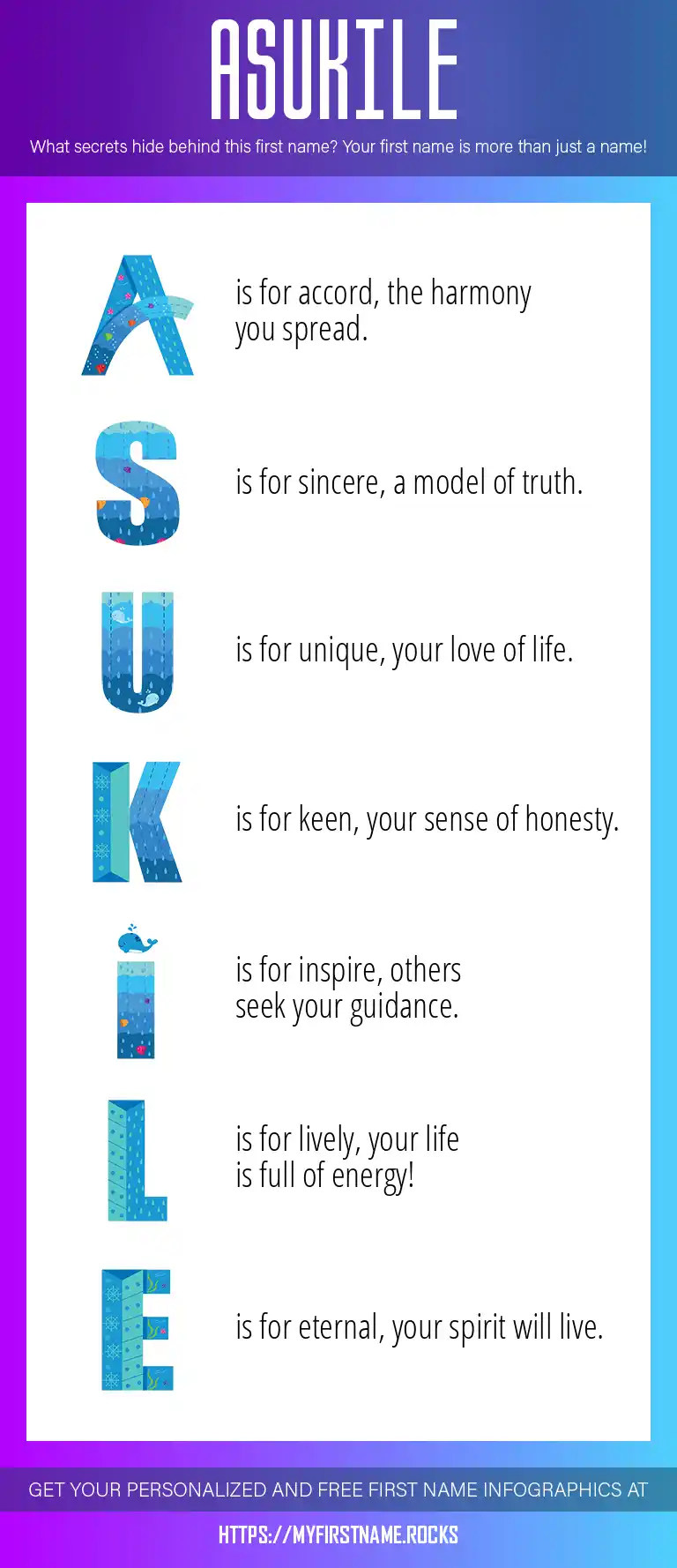 ASUKILE

What secrets hide behind this first name? Your first name is more than just a name!

A is for accord, the harmony you spread.

S is for sincere, a model of truth.

U is for unique, your love of life.

K is for keen, your sense of honesty.

I is for inspire, others seek your guidance.

L is for lively, your life is full of energy!

E is for eternal, your spirit will live.

GET YOUR PERSONALIZED AND FREE FIRST NAME INFOGRAPHICS AT

HTTPS://MYFIRSTNAME.ROCKS