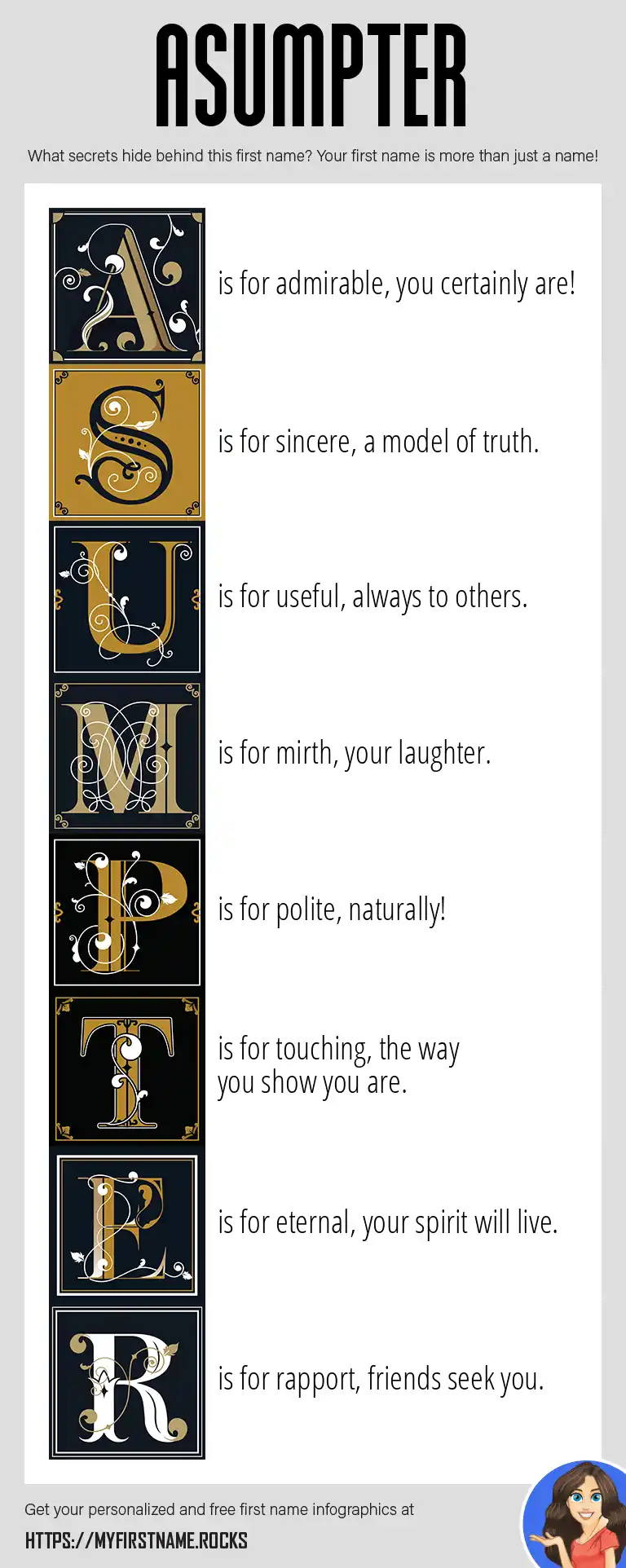 ASUMPTER

What secrets hide behind this first name? Your first name is more than just a name!

A is for admirable, you certainly are!

S is for sincere, a model of truth.

U is for useful, always to others.

M is for mirth, your laughter.

P is for polite, naturally!

T is for touching, the way you show you are.

E is for eternal, your spirit will live.

R is for rapport, friends seek you.

Get your personalized and free first name infographics at

HTTPS://MYFIRSTNAME.ROCKS