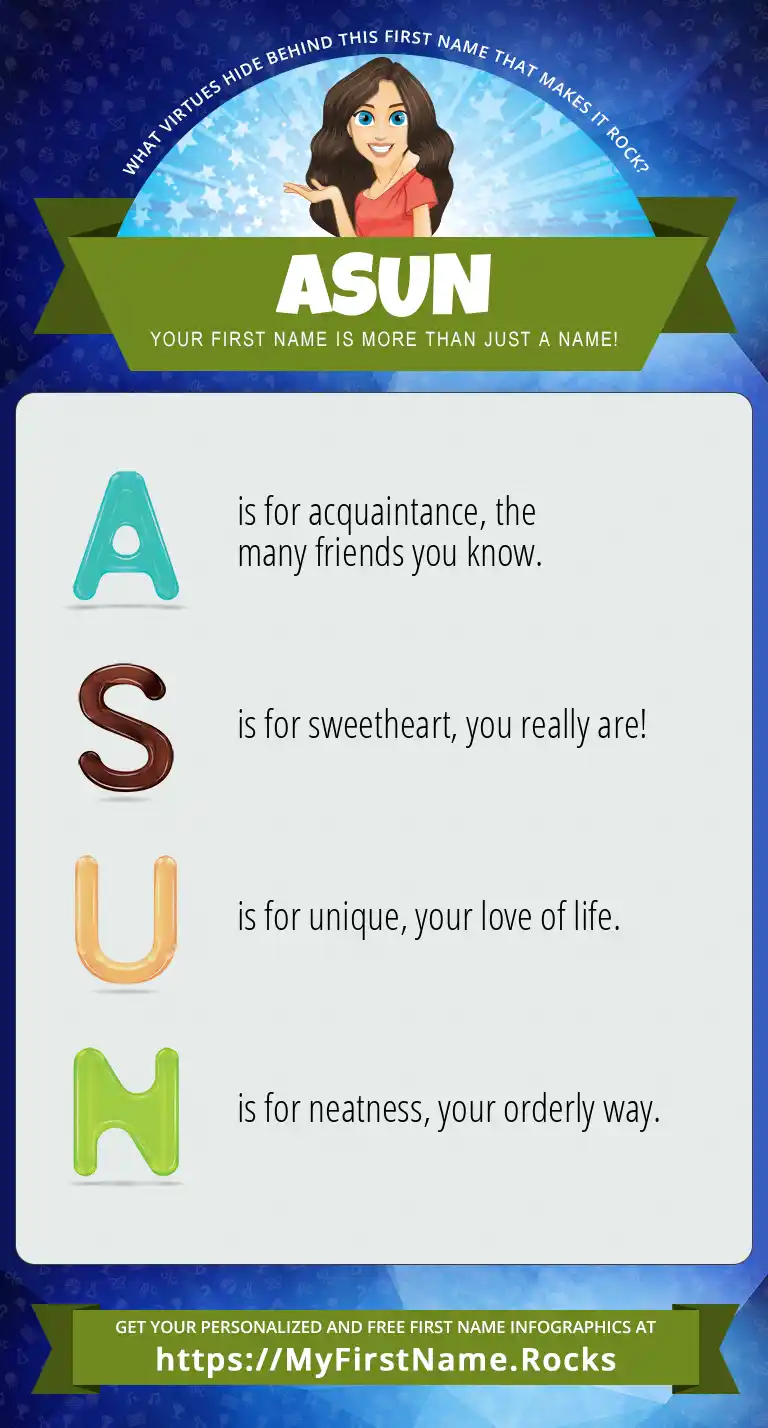 WHAT VIRTUES HIDE BEHIND THIS FIRST NAME THAT MAKES IT ROCK?

ASUN

YOUR FIRST NAME IS MORE THAN JUST A NAME!

A is for acquaintance, the many friends you know.

S is for sweetheart, you really are!

U is for unique, your love of life.

N is for neatness, your orderly way.

GET YOUR PERSONALIZED AND FREE FIRST NAME INFOGRAPHICS AT
https://MyFirstName.Rocks