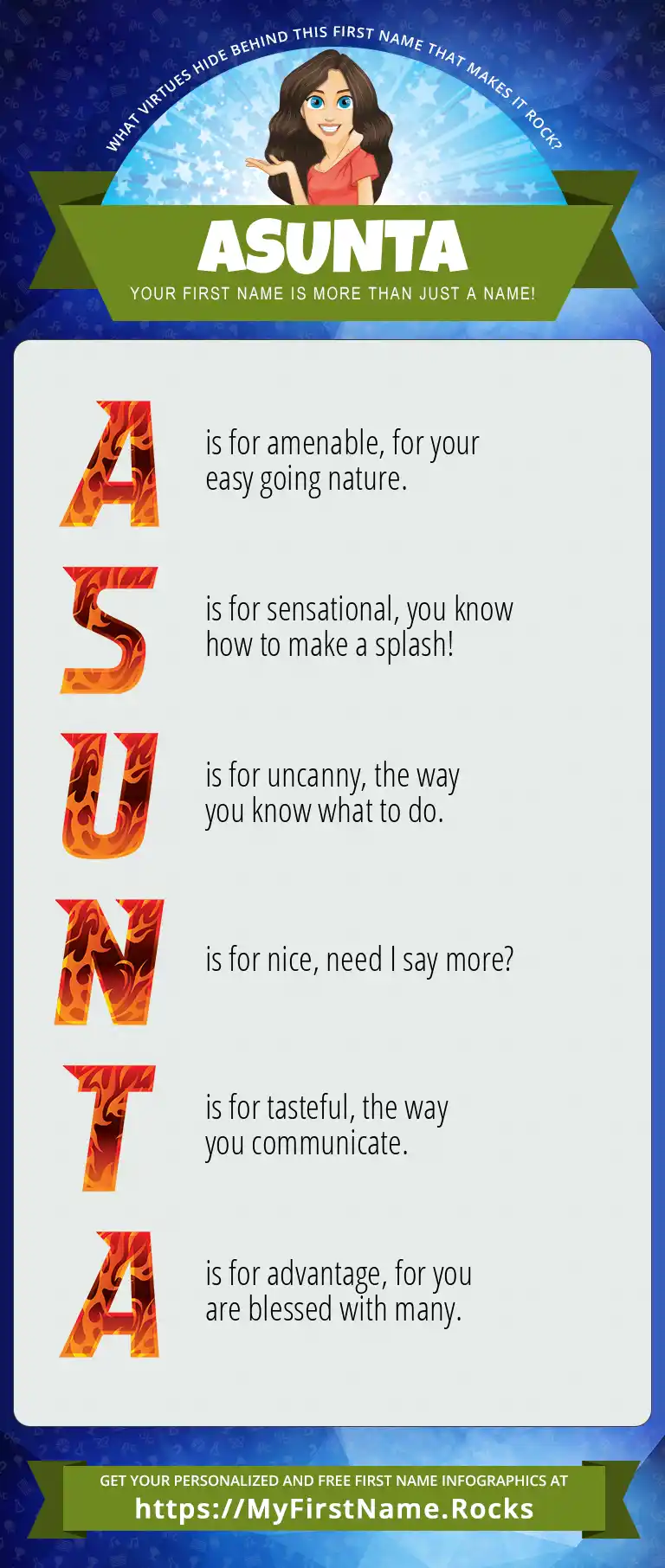 WHAT VIRTUES HIDE BEHIND THIS FIRST NAME THAT MAKES IT ROCK?

ASUNTA

YOUR FIRST NAME IS MORE THAN JUST A NAME!

A is for amenable, for your easy going nature.

S is for sensational, you know how to make a splash!

U is for uncanny, the way you know what to do.

N is for nice, need I say more?

T is for tasteful, the way you communicate.

A is for advantage, for you are blessed with many.

GET YOUR PERSONALIZED AND FREE FIRST NAME INFOGRAPHICS AT
https://MyFirstName.Rocks