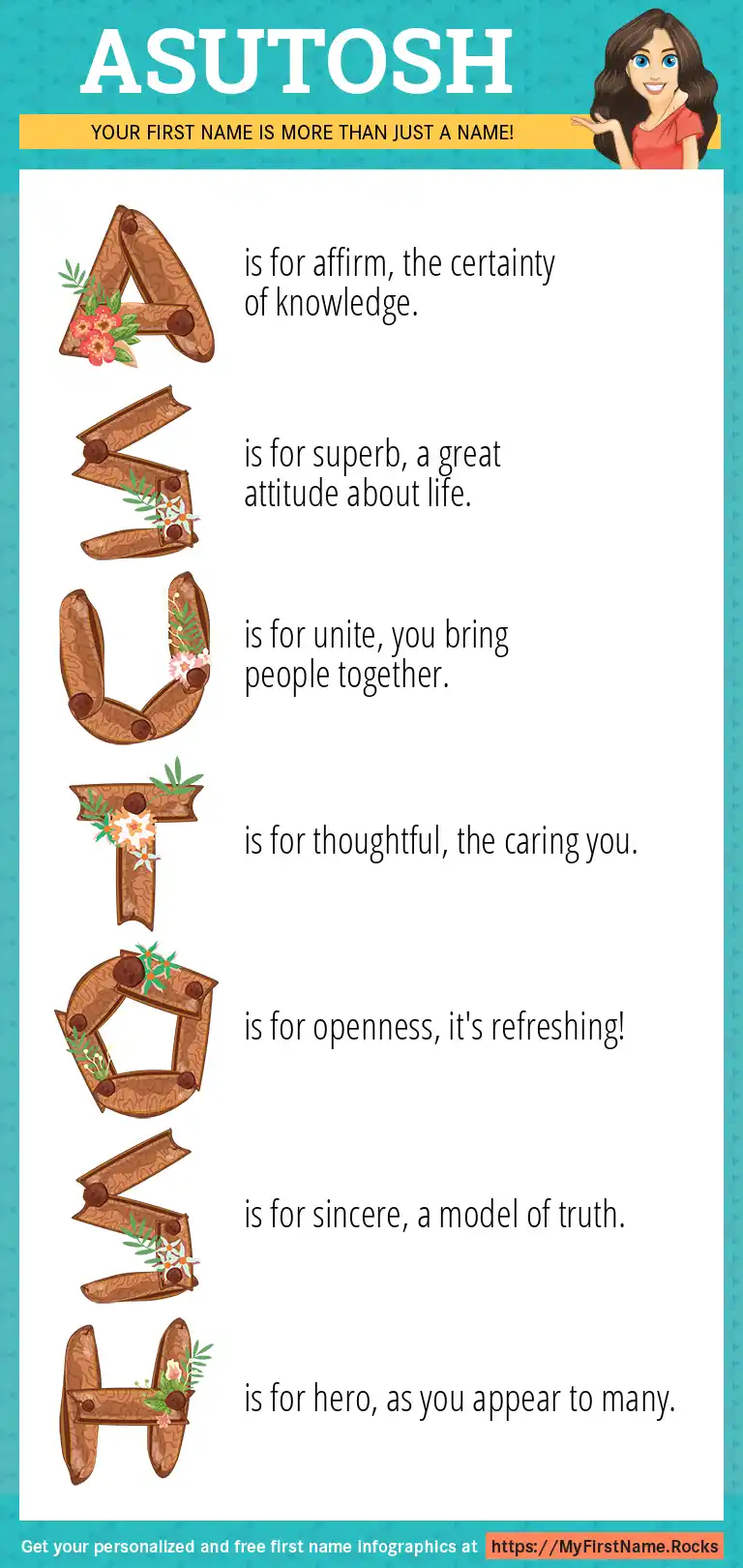 ASUTOSH

YOUR FIRST NAME IS MORE THAN JUST A NAME!

A is for affirm, the certainty of knowledge.

S is for superb, a great attitude about life.

U is for unite, you bring people together.

T is for thoughtful, the caring you.

O is for openness, it's refreshing!

S is for sincere, a model of truth.

H is for hero, as you appear to many.

Get your personalized and free first name infographics at https://MyFirstName.Rocks