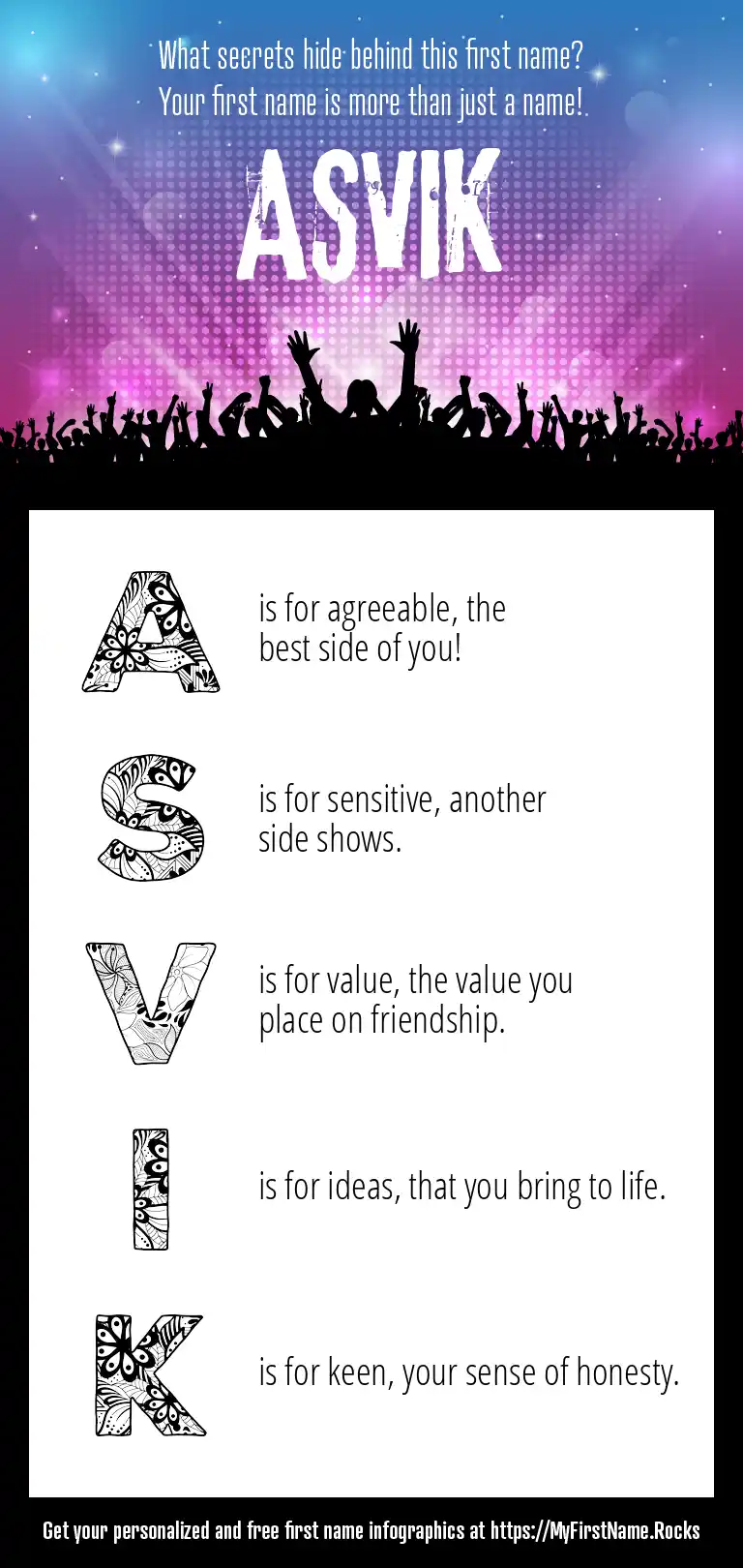 What secrets hide behind this first name?
Your first name is more than just a name!

ASVIK

A is for agreeable, the best side of you!

S is for sensitive, another side shows.

V is for value, the value you place on friendship.

I is for ideas, that you bring to life.

K is for keen, your sense of honesty.

Get your personalized and free first name infographics at https://MyFirstName.Rocks