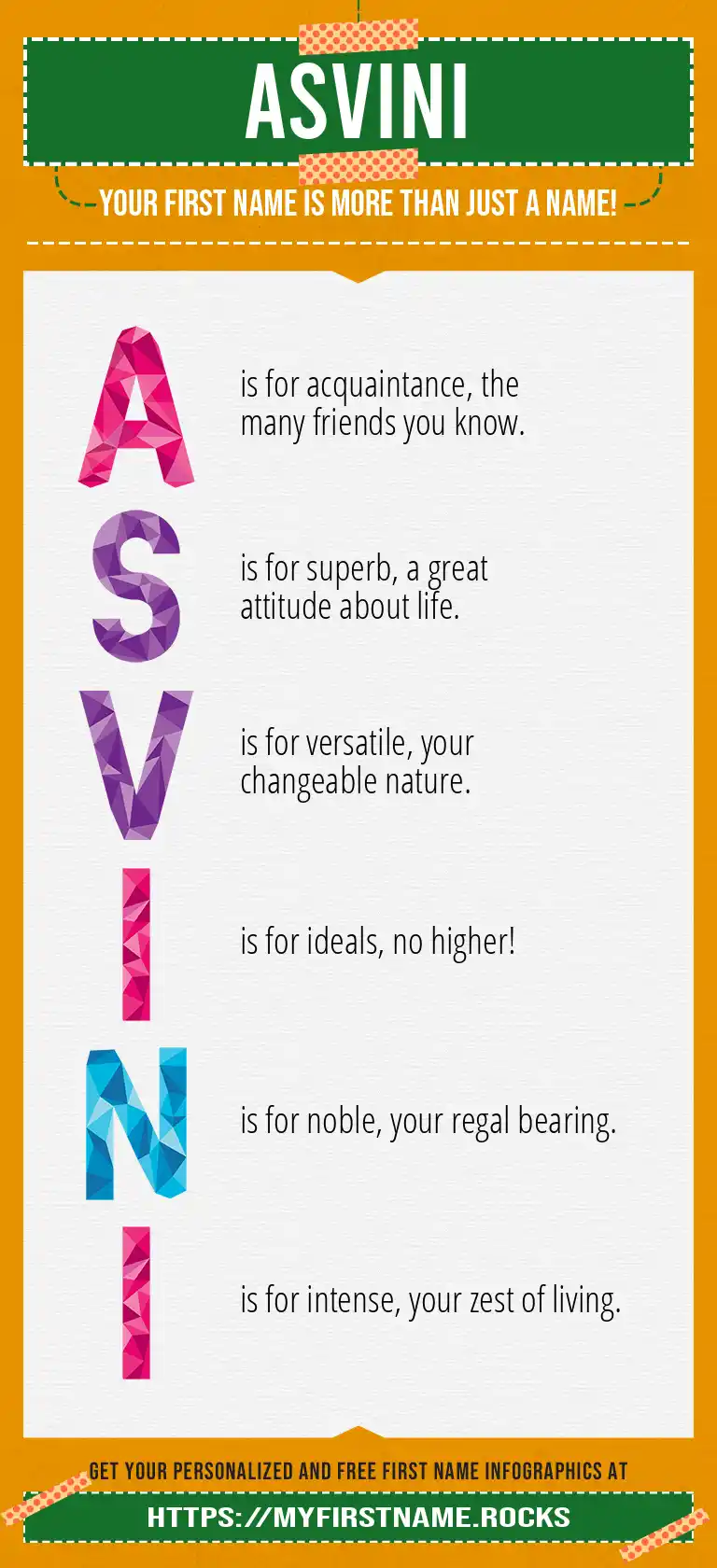 ASVINI

YOUR FIRST NAME IS MORE THAN JUST A NAME!

A is for acquaintance, the many friends you know.

S is for superb, a great attitude about life.

V is for versatile, your changeable nature.

I is for ideals, no higher!

N is for noble, your regal bearing.

I is for intense, your zest of living.

GET YOUR PERSONALIZED AND FREE FIRST NAME INFOGRAPHICS AT

HTTPS://MYFIRSTNAME.ROCKS