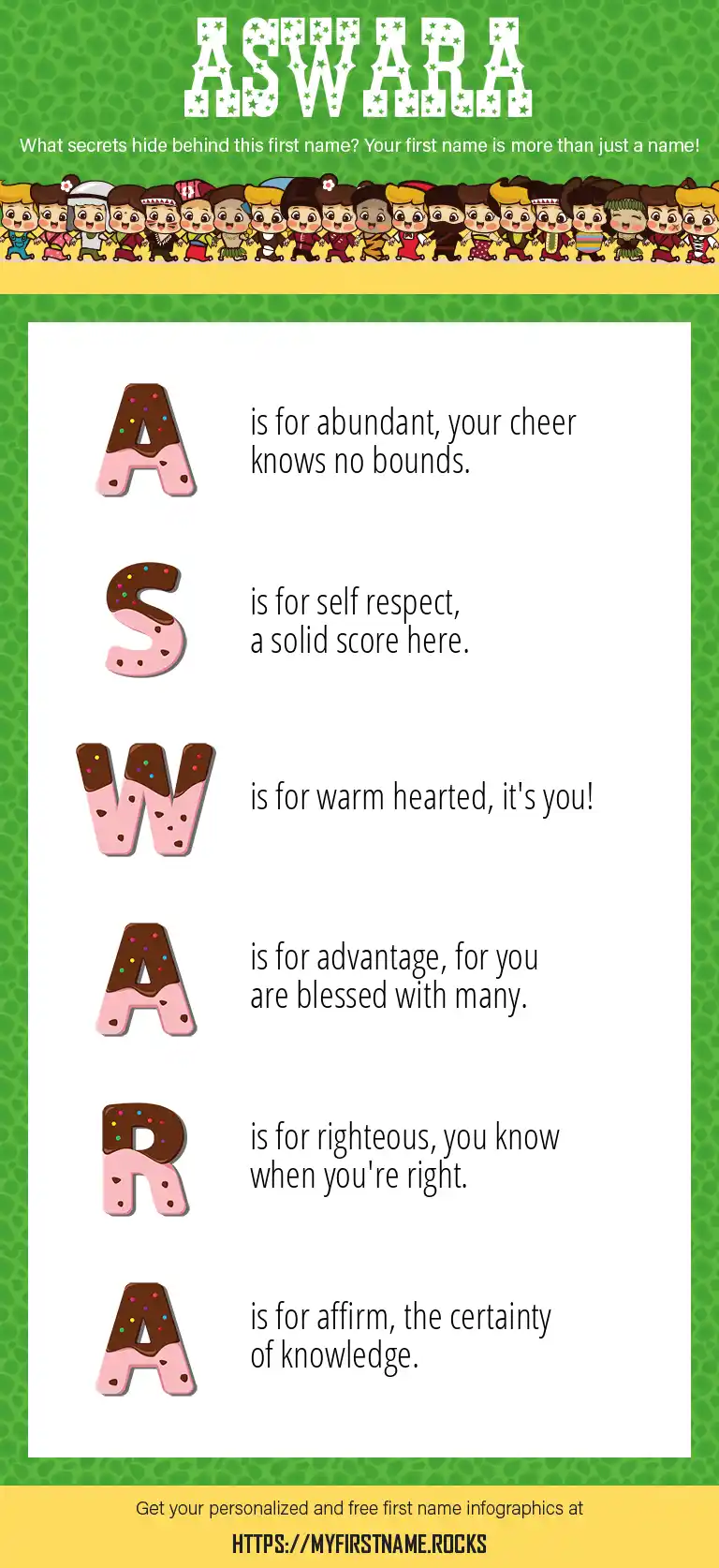 ASWARA

What secrets hide behind this first name? Your first name is more than just a name!

A is for abundant, your cheer knows no bounds.

S is for self respect, a solid score here.

W is for warm hearted, it's you!

A is for advantage, for you are blessed with many.

R is for righteous, you know when you're right.

A is for affirm, the certainty of knowledge.

Get your personalized and free first name infographics at

HTTPS://MYFIRSTNAME.ROCKS