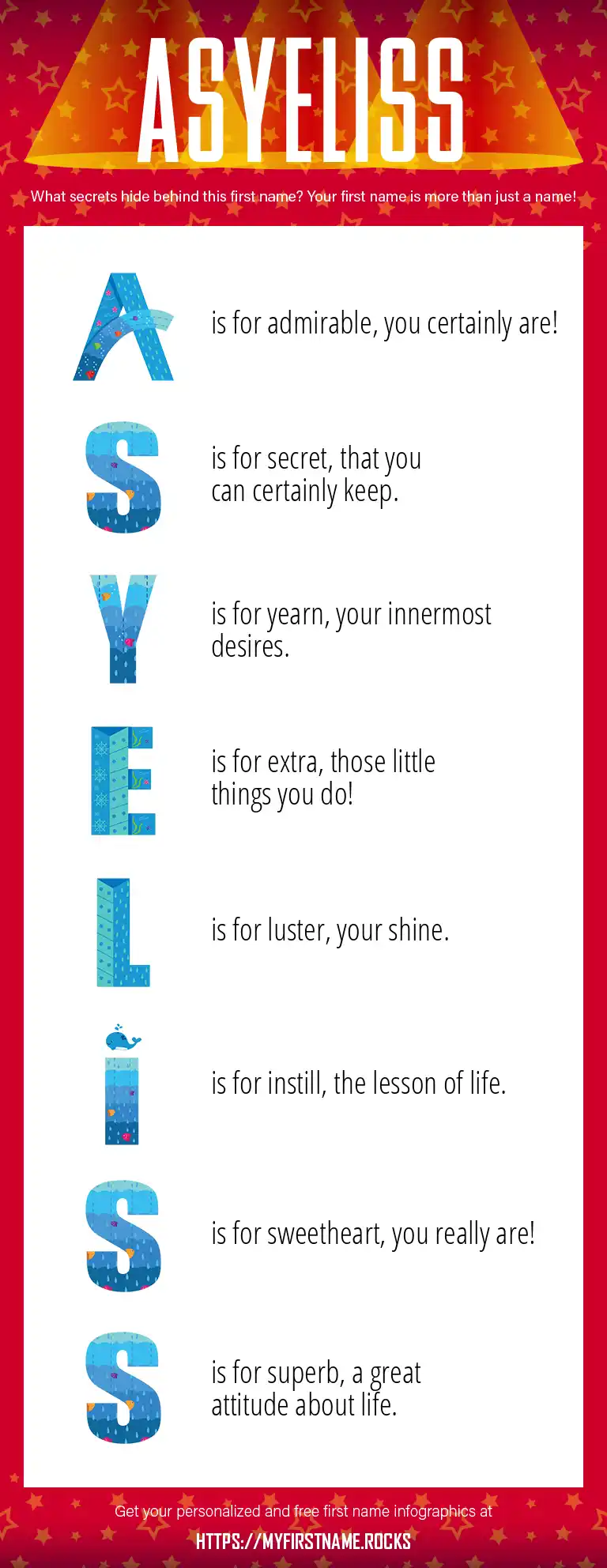 ASYELISS

What secrets hide behind this first name? Your first name is more than just a name!

A is for admirable, you certainly are!

S is for secret, that you can certainly keep.

Y is for yearn, your innermost desires.

E is for extra, those little things you do!

L is for luster, your shine.

I is for instill, the lesson of life.

S is for sweetheart, you really are!

S is for superb, a great attitude about life.

Get your personalized and free first name infographics at

HTTPS://MYFIRSTNAME.ROCKS